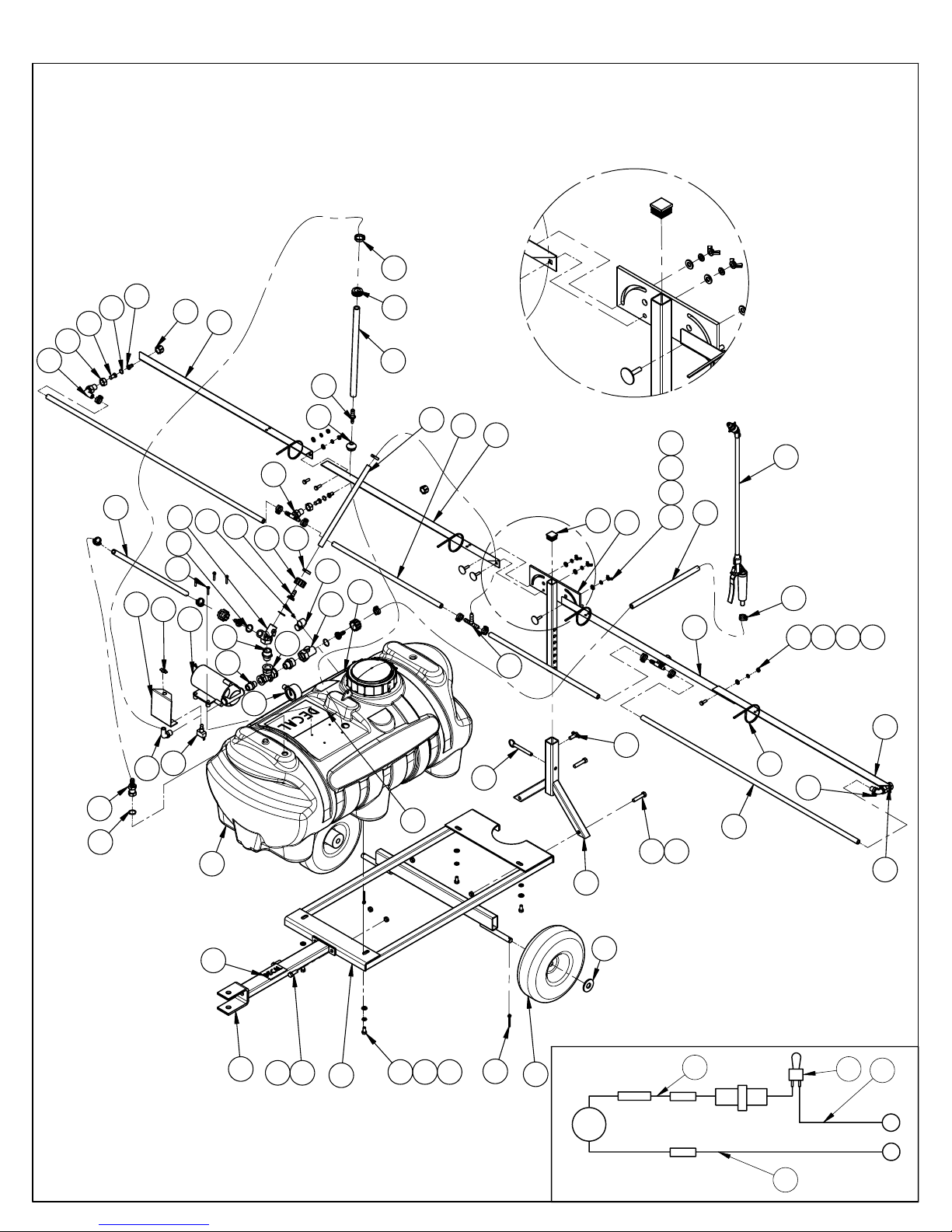 DECAL