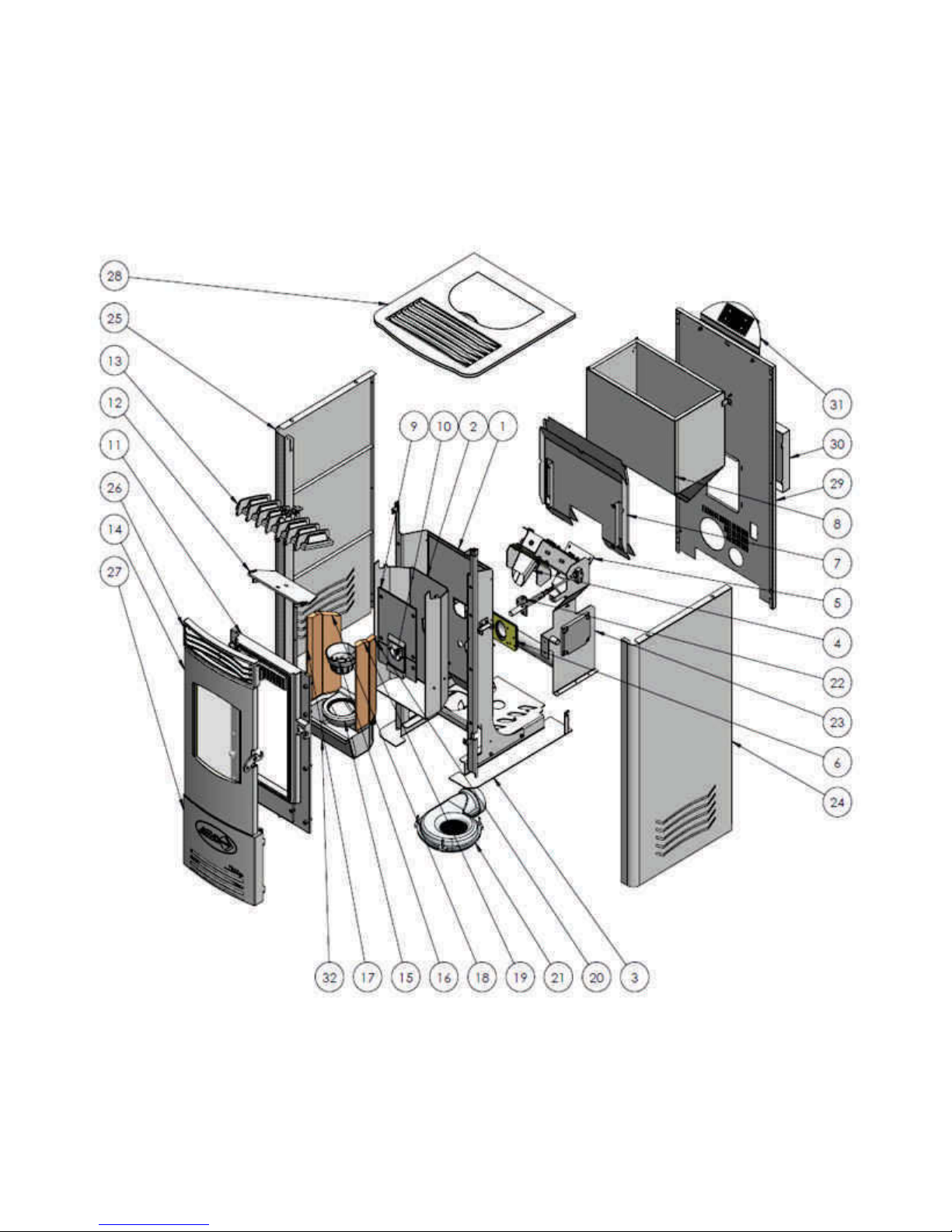 28
25
13
12
11
26
14
27
9 10 2 1
31
30
29
8
7
5
4
22
23
6
24
32 17 15 16 18 19 21 20 3