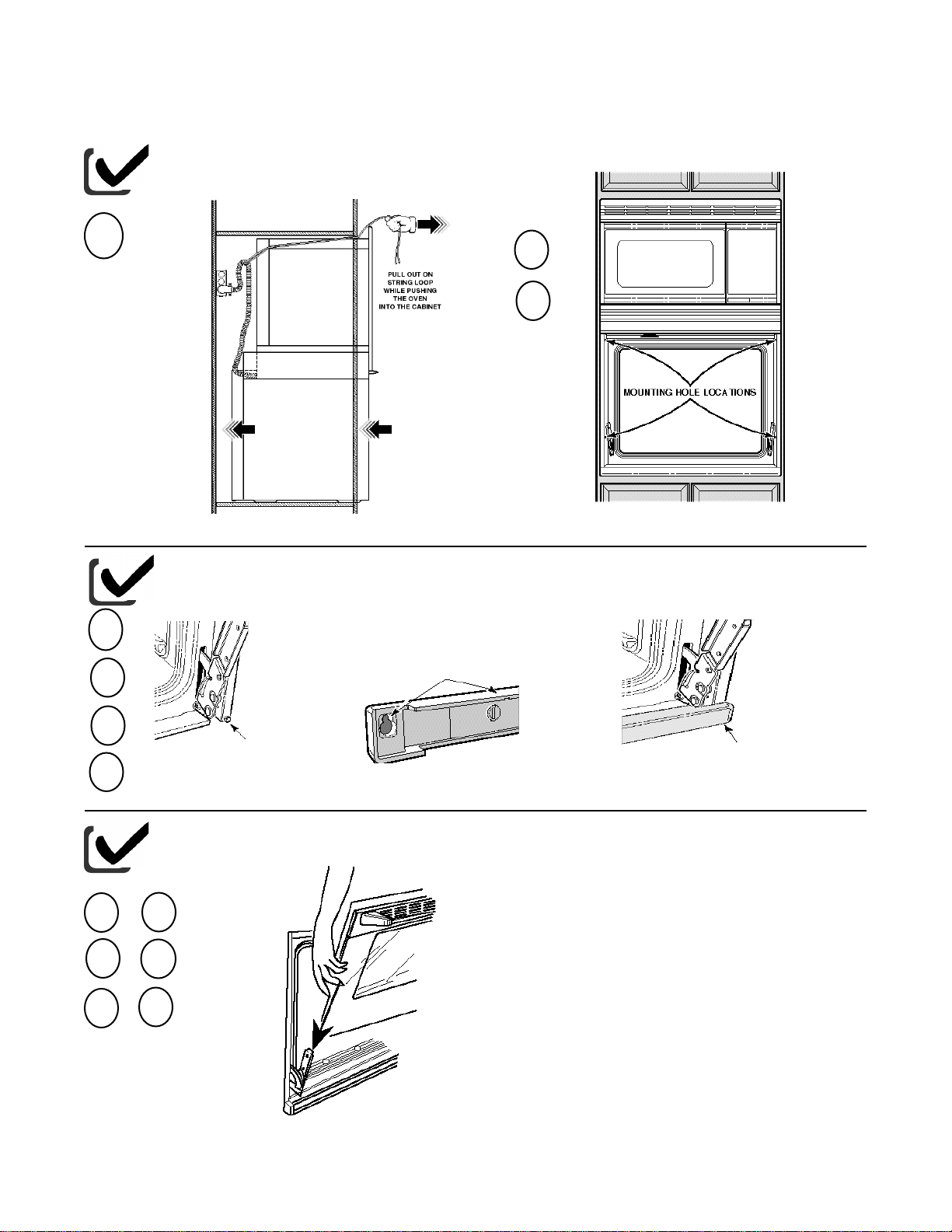 PULL OUT ON STRING LOOP WHILE PUSHING THE OVEN INTO THE CABINET

MOUNTING HOLE LOCATIONS