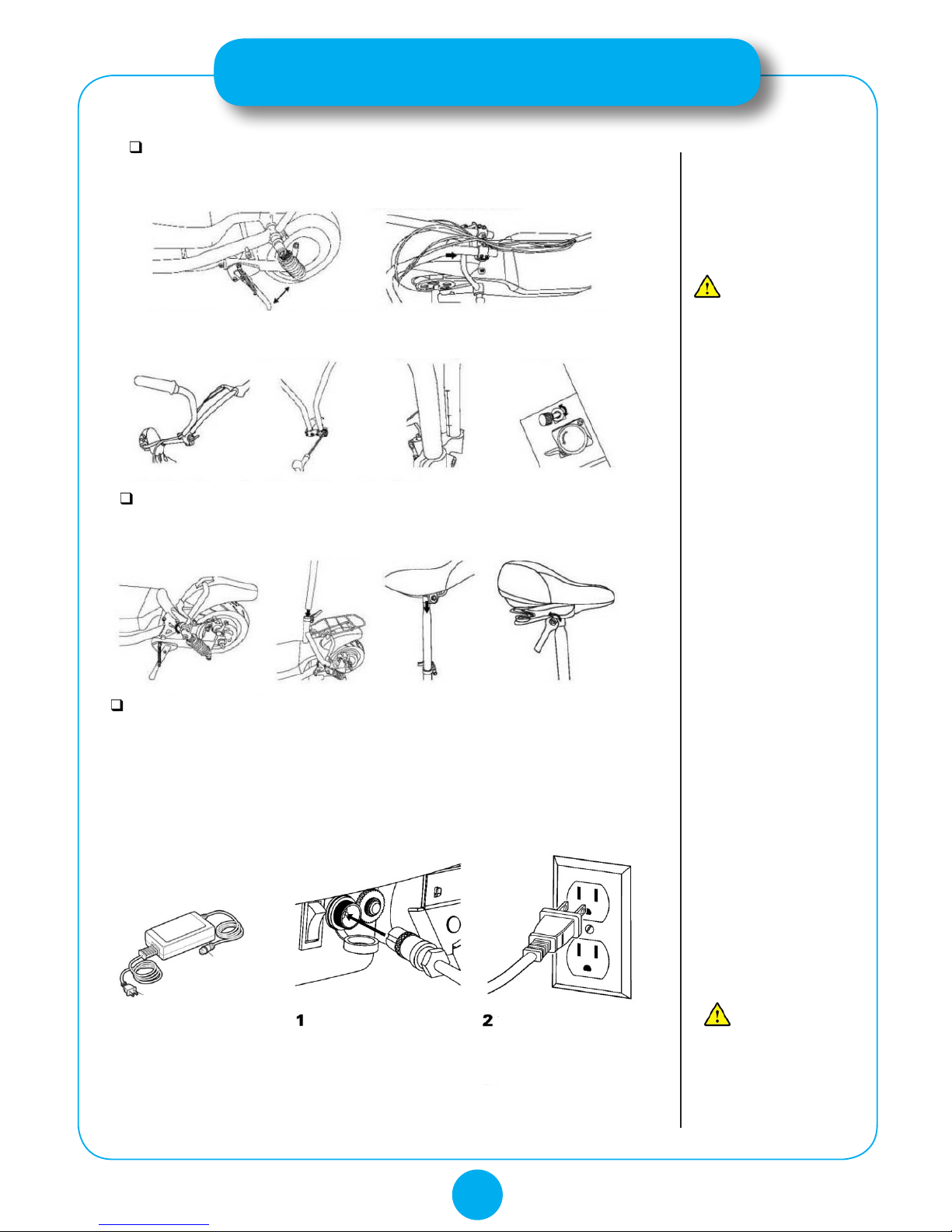 1

2