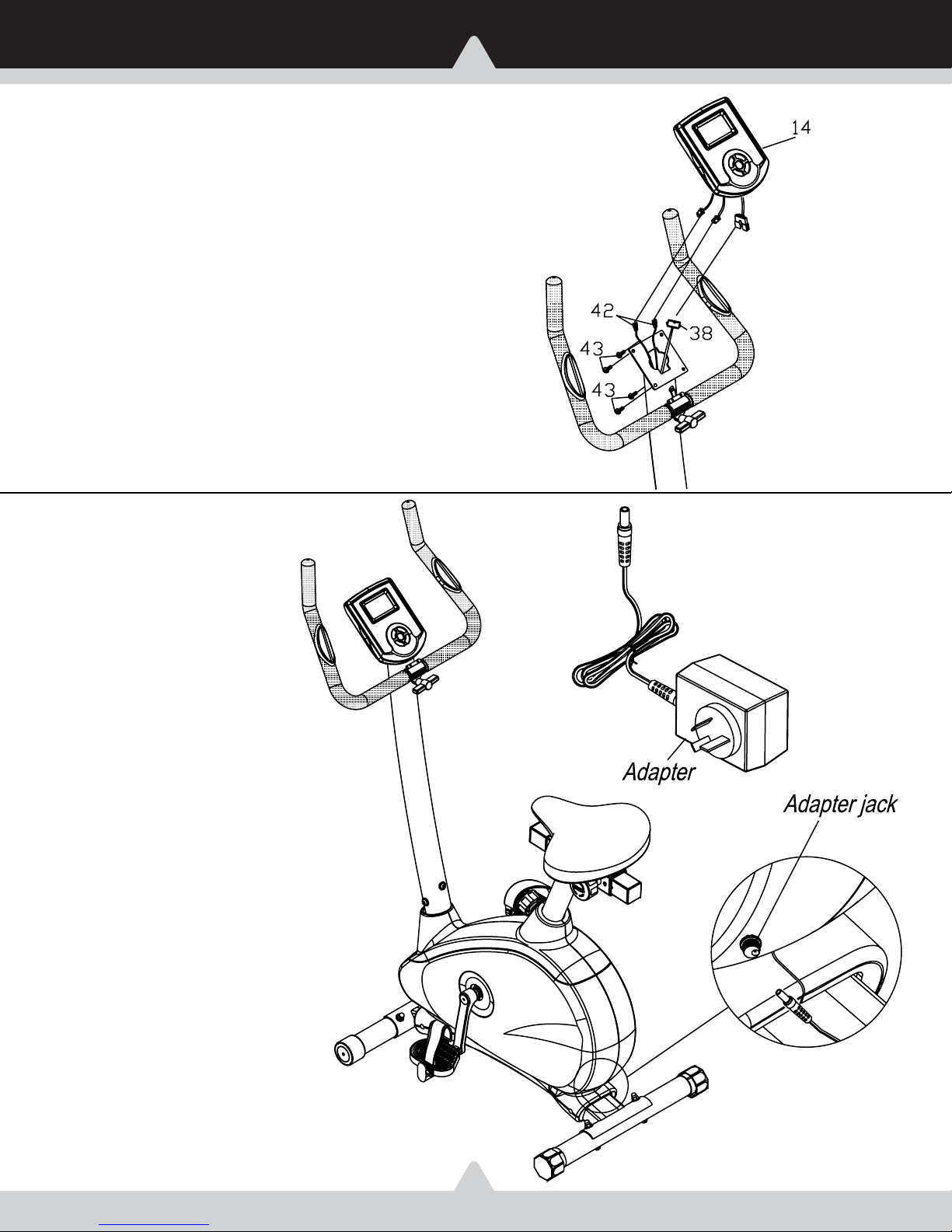 14

42

38

43

43

Adapter

Adapter jack