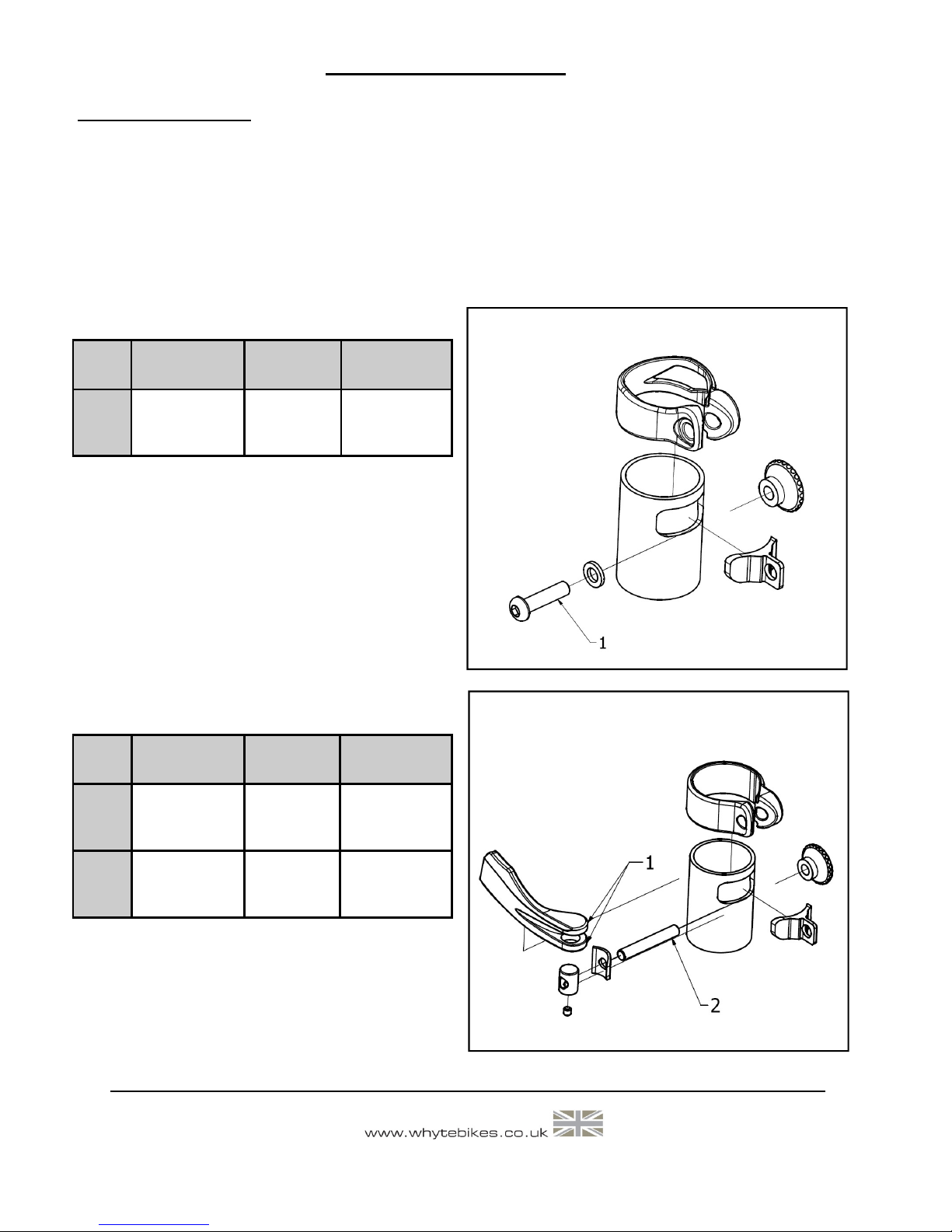 1

1

2

www.whytebikes.co.uk