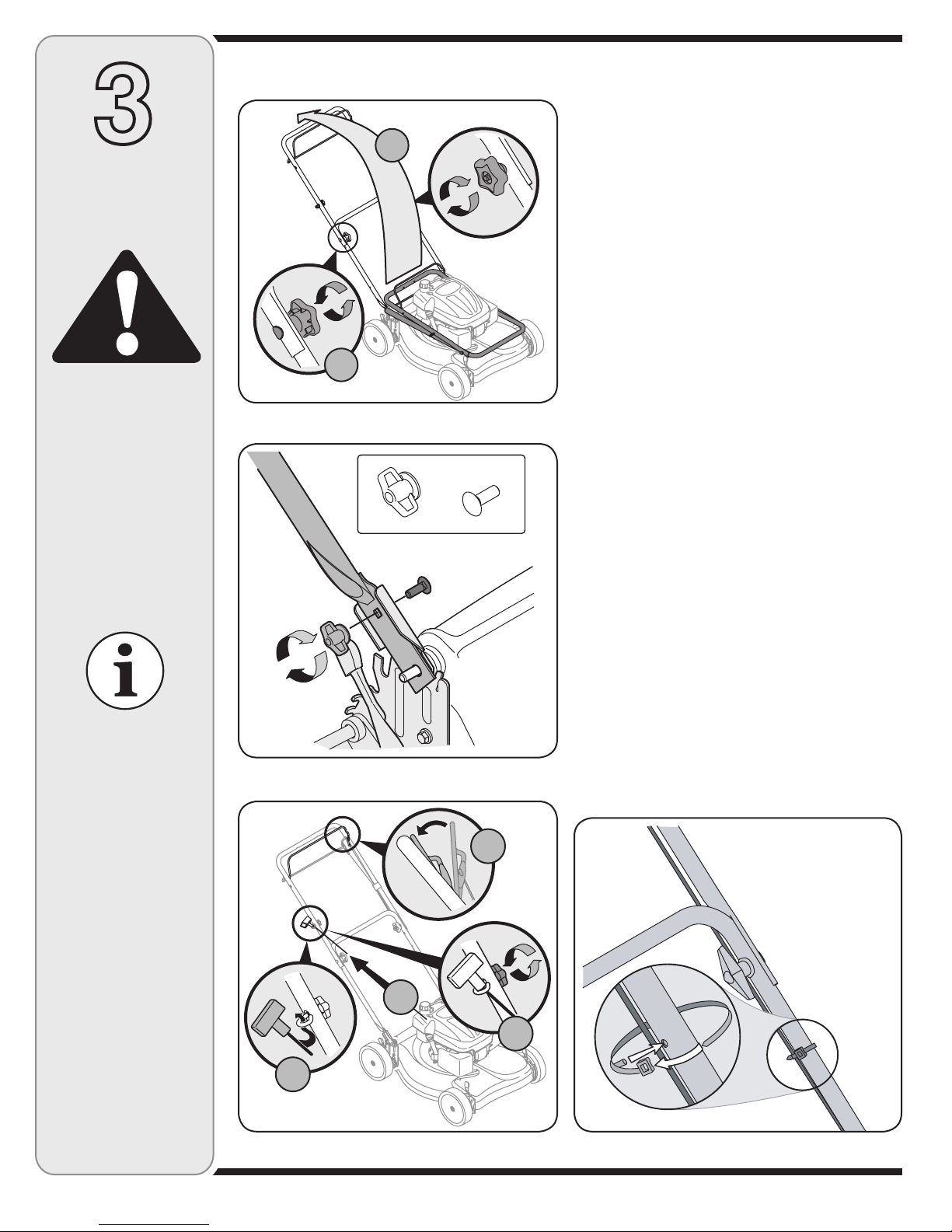 3