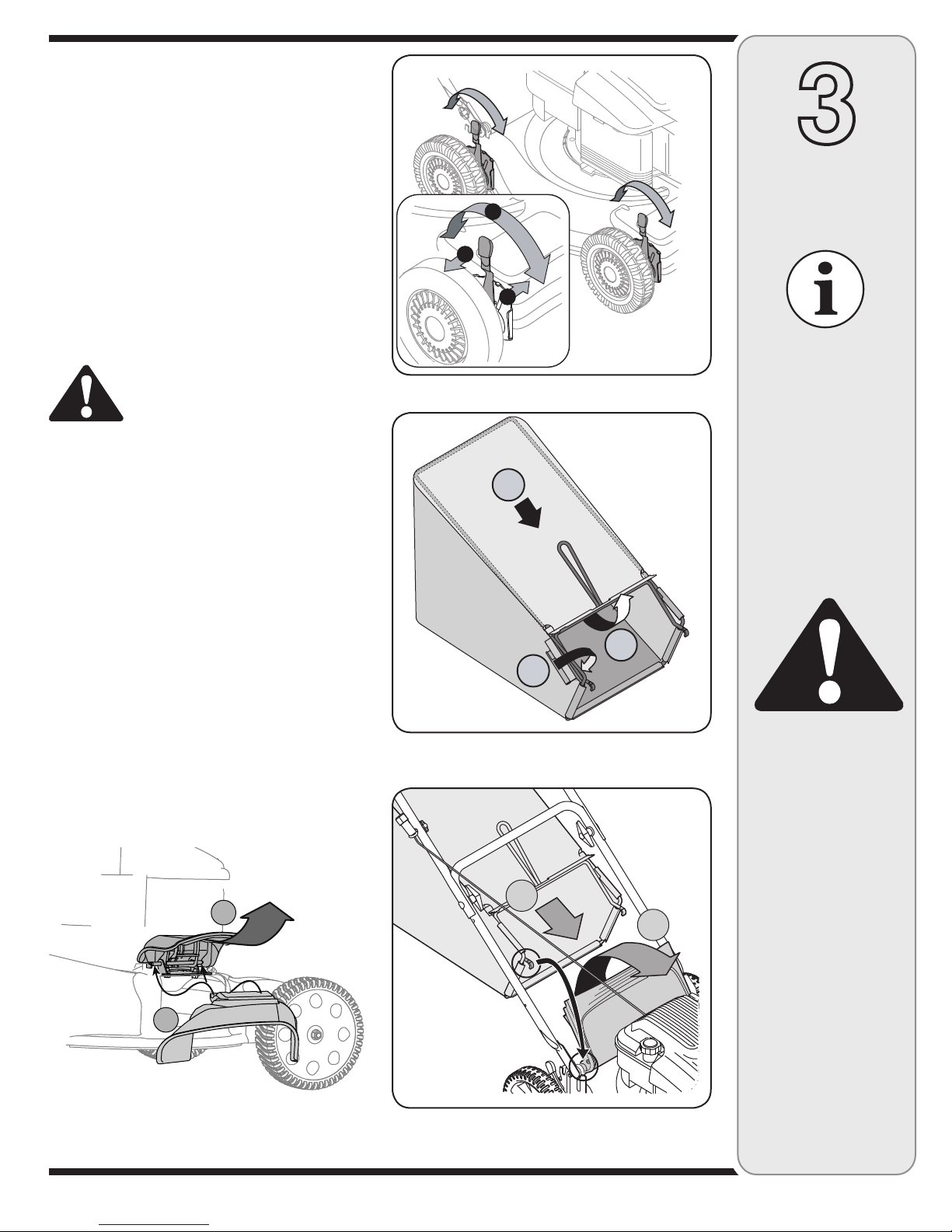 3