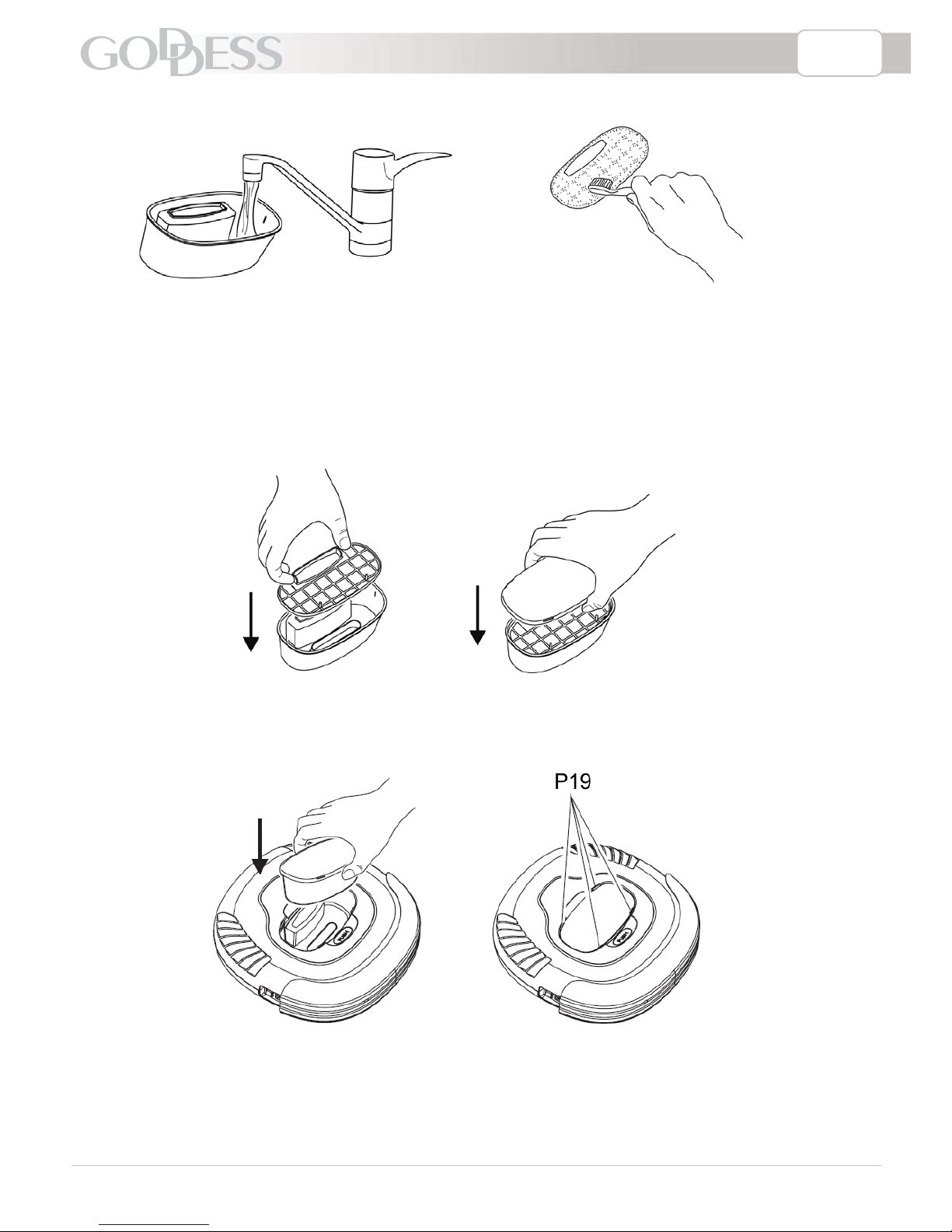 GODDESS

P19