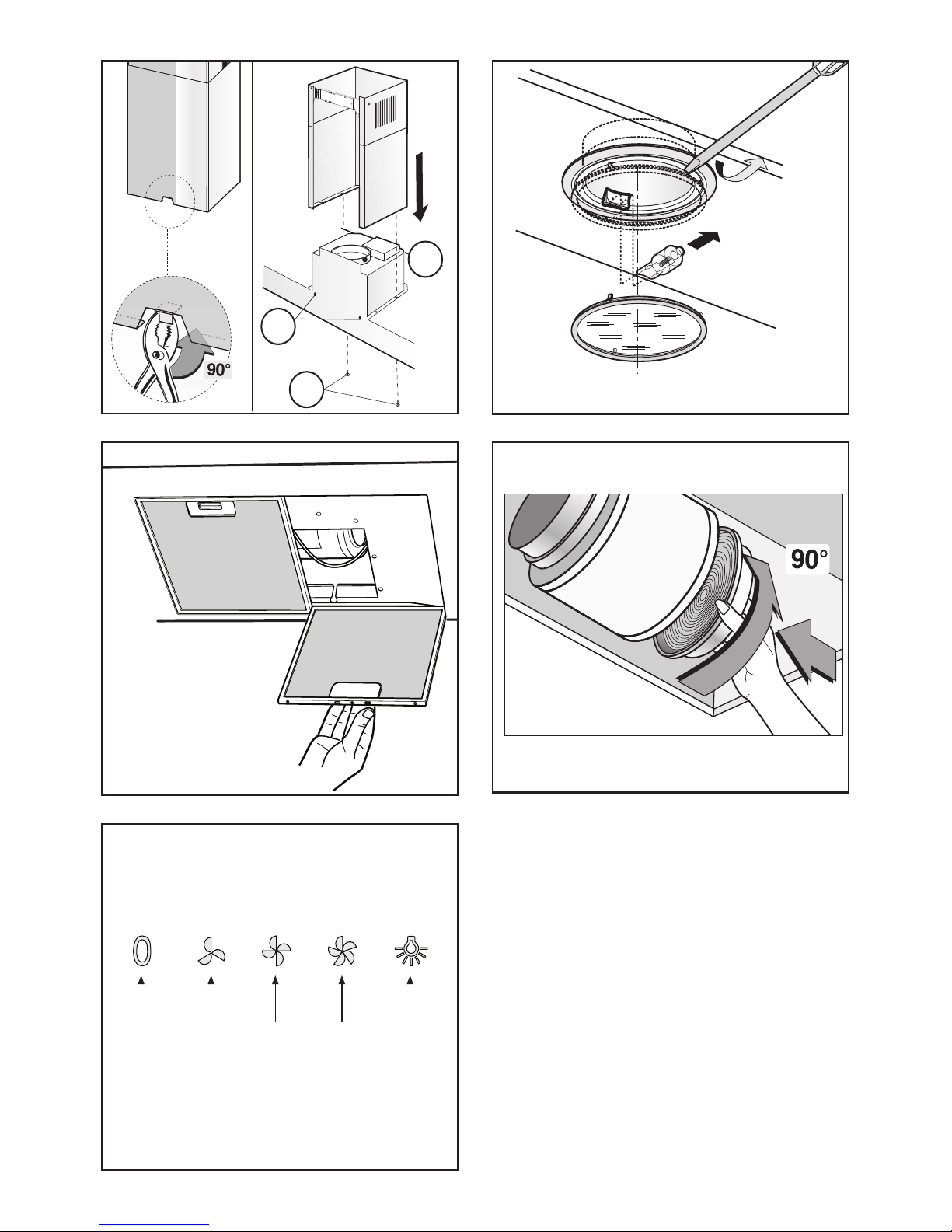 90°

90°

0