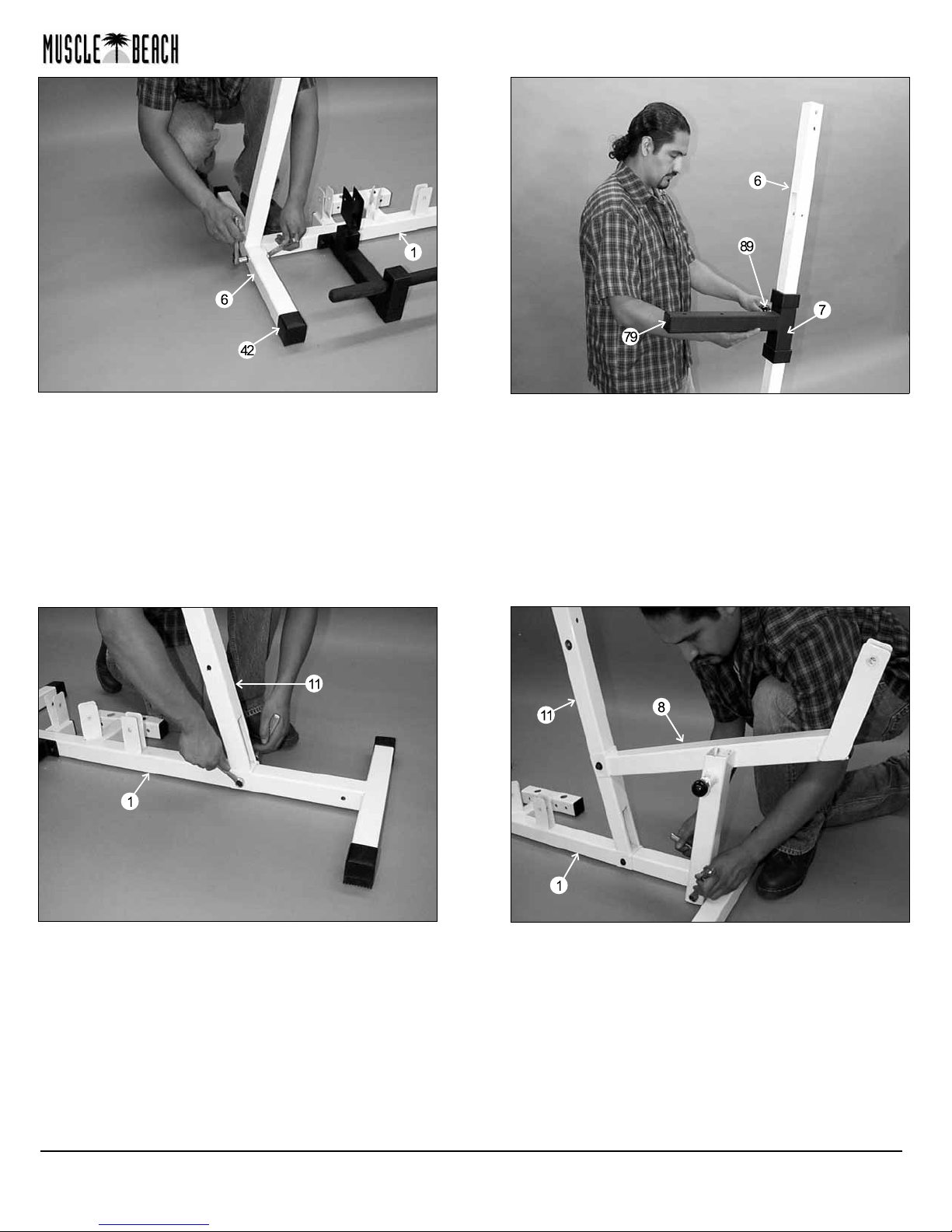 MUSCLE BEACH

1
6
42

6
89
7
79

11
1

11
8
1