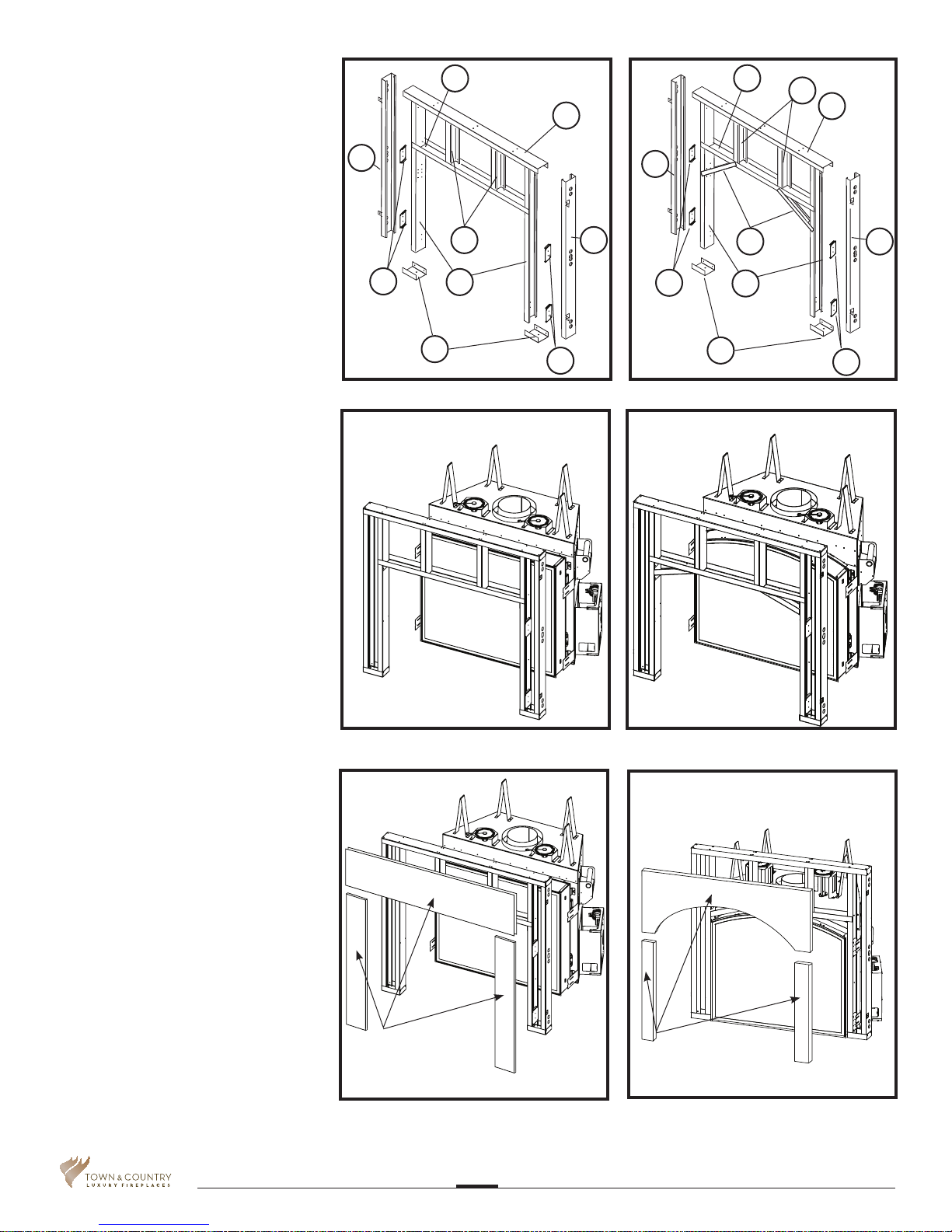 TOWN & COUNTRY
LUXURY FIREPLACES