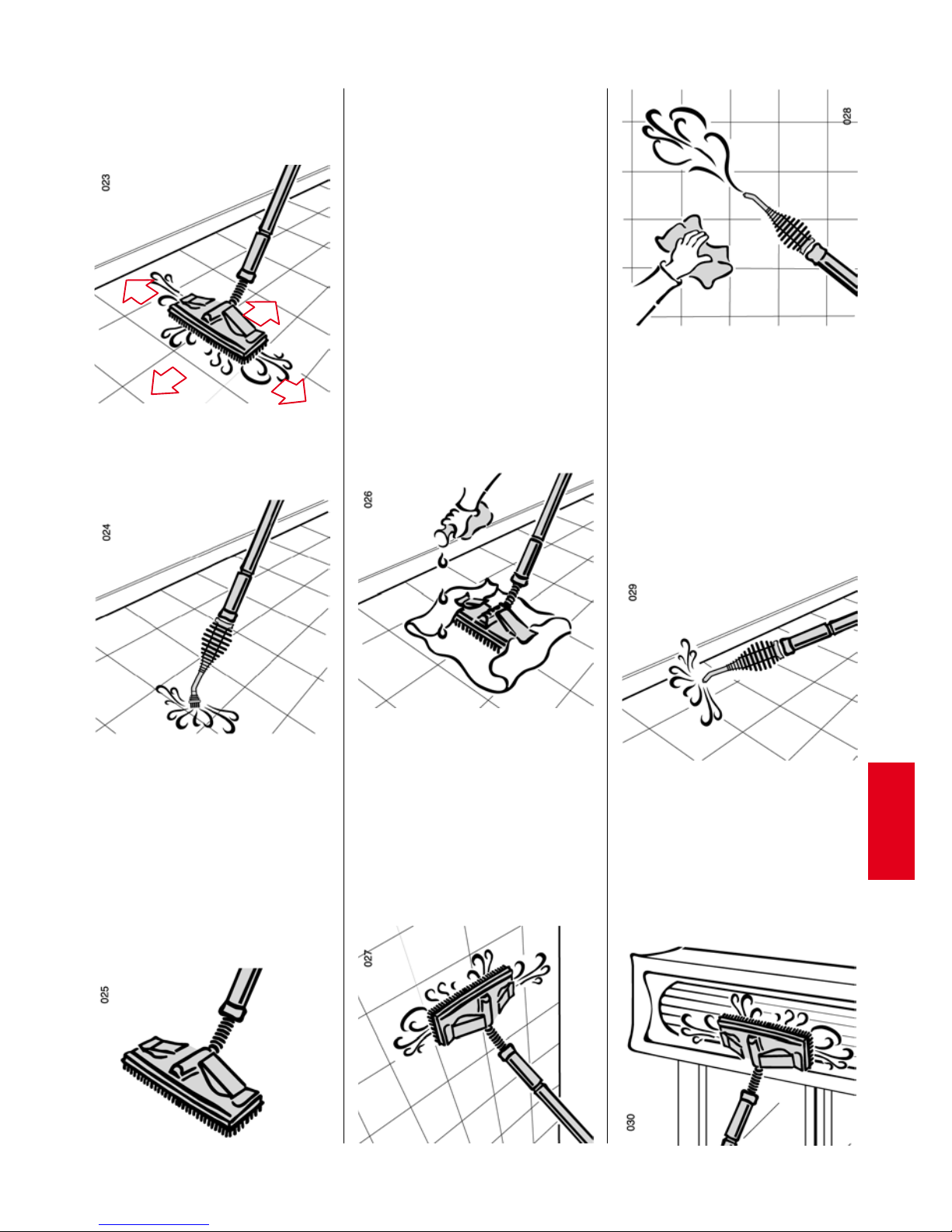 023

024

025

026

027

028

029

030