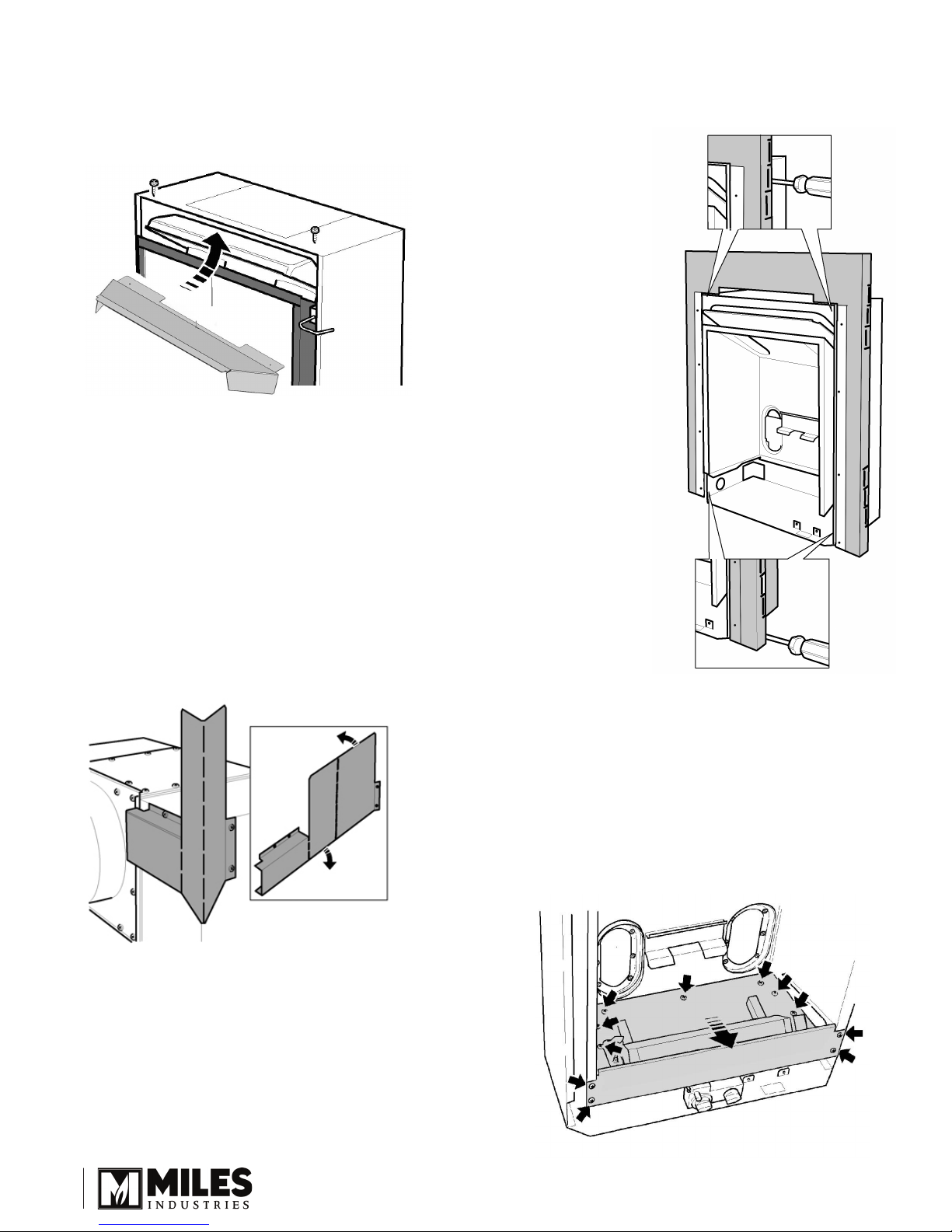 MILES
INDUSTRIES