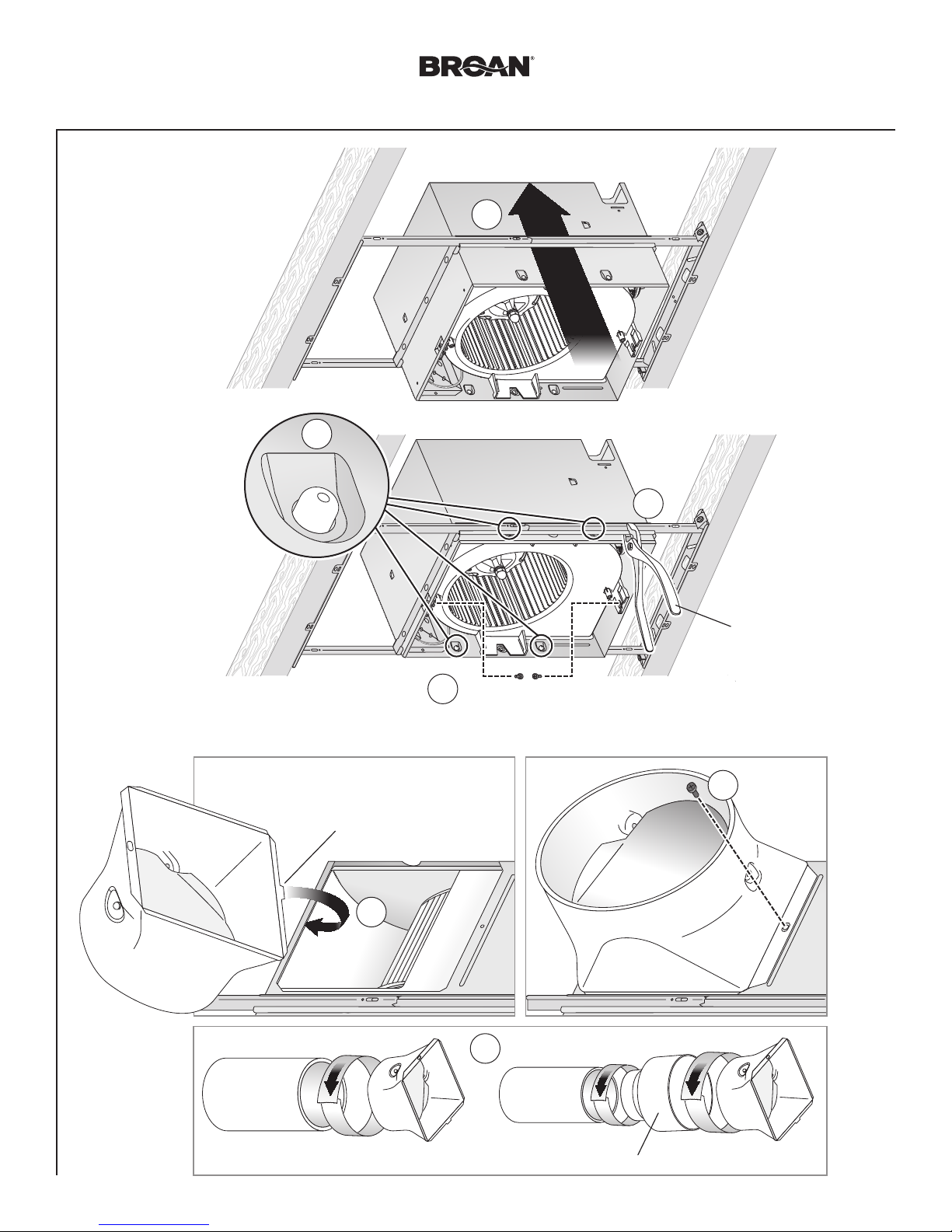 BROAN®