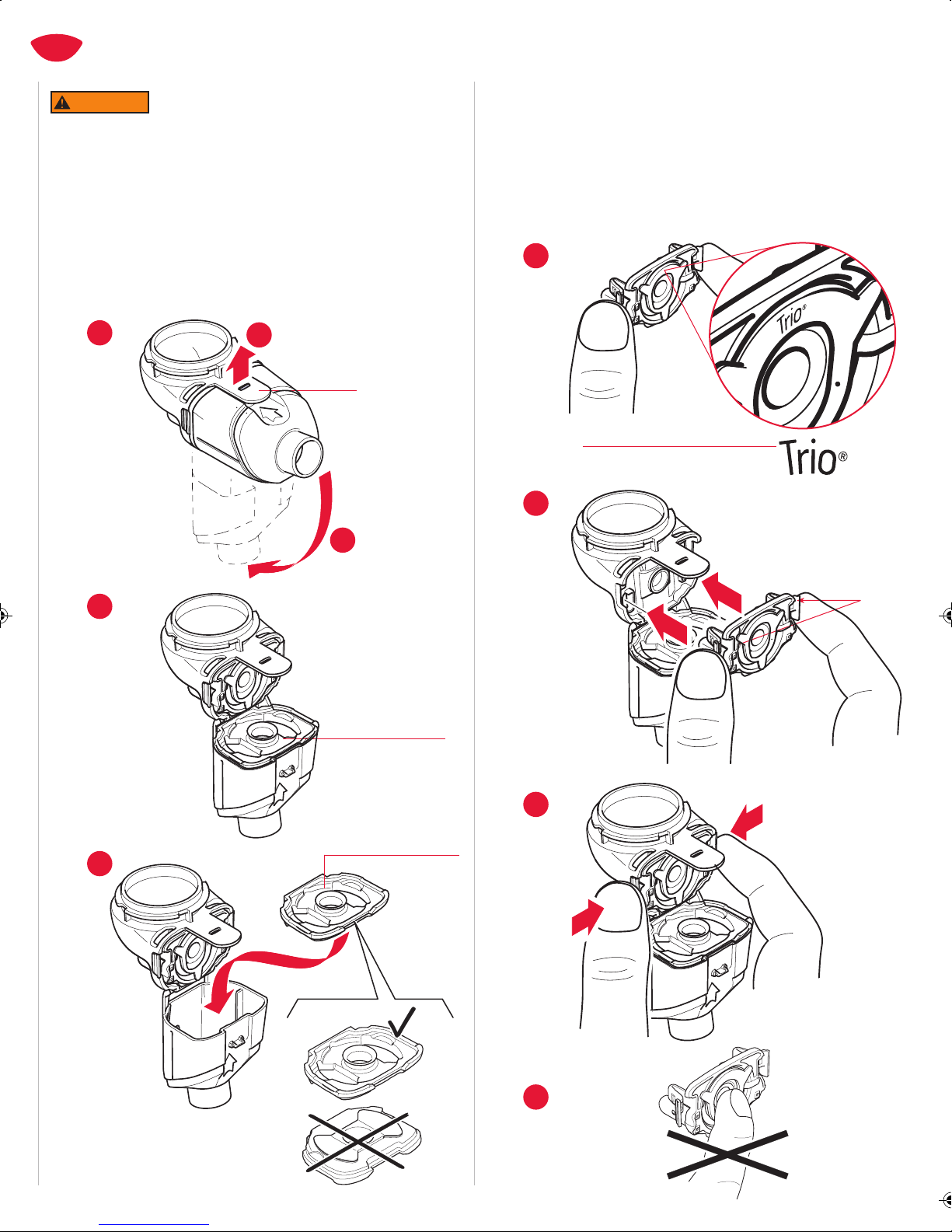 Trio®

Trio®