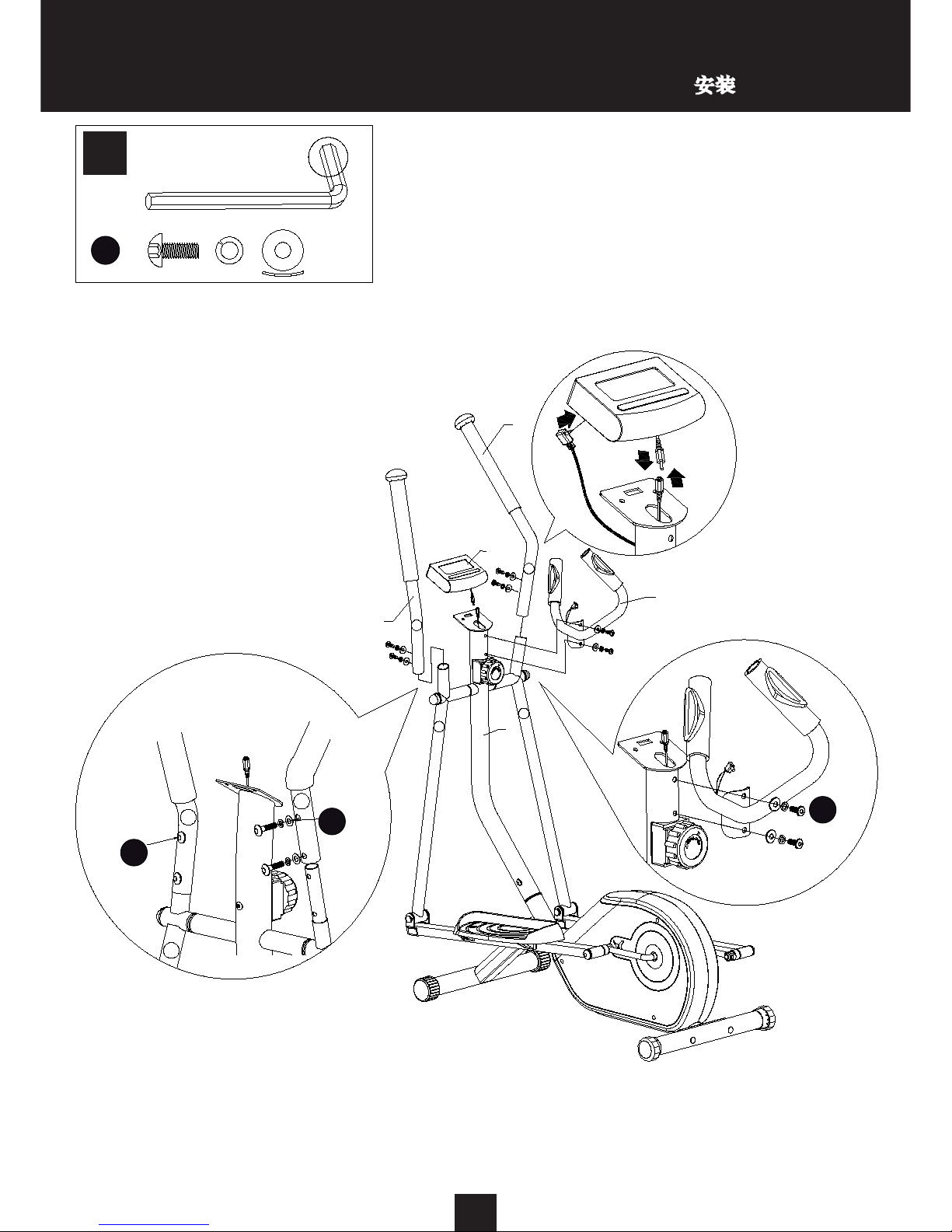 安装