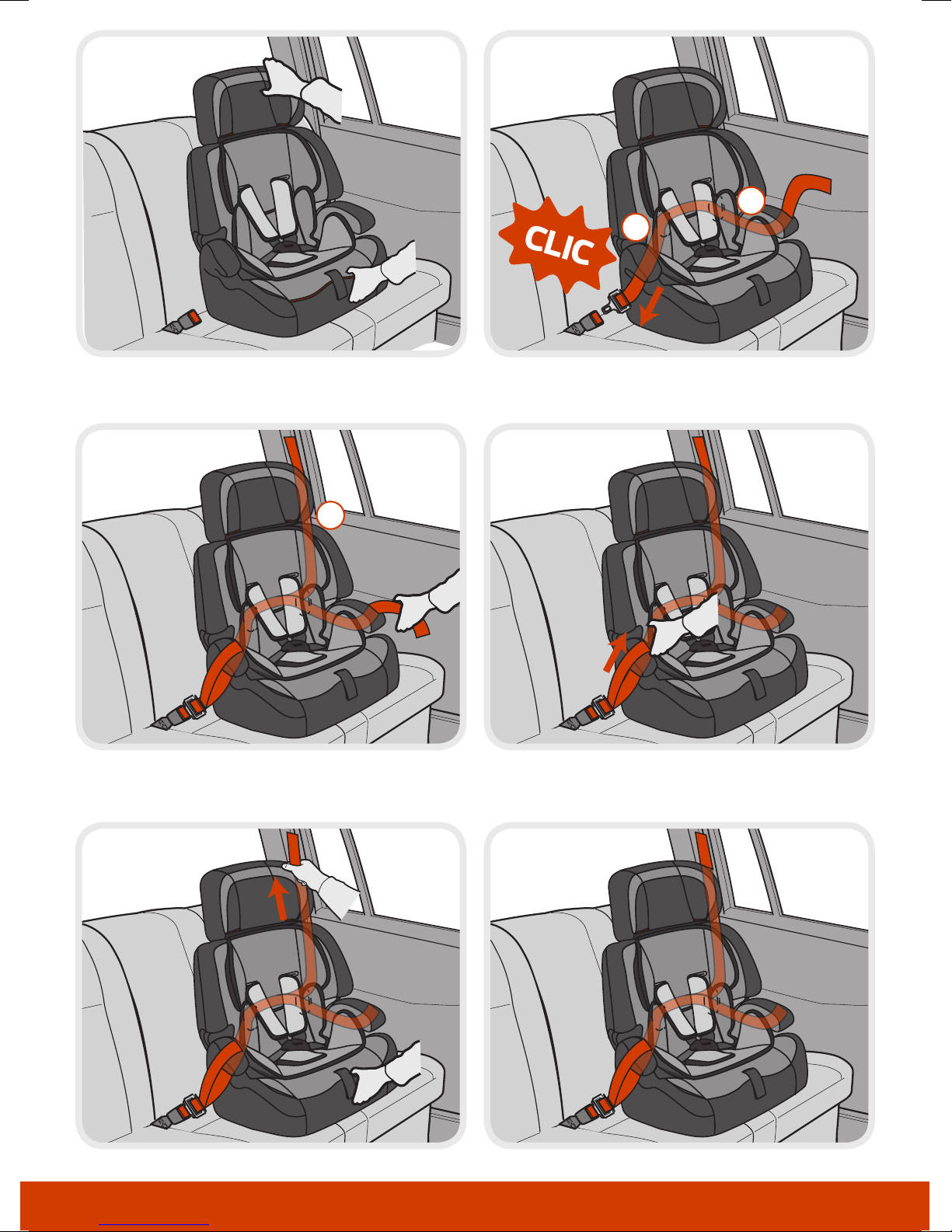 CLIC