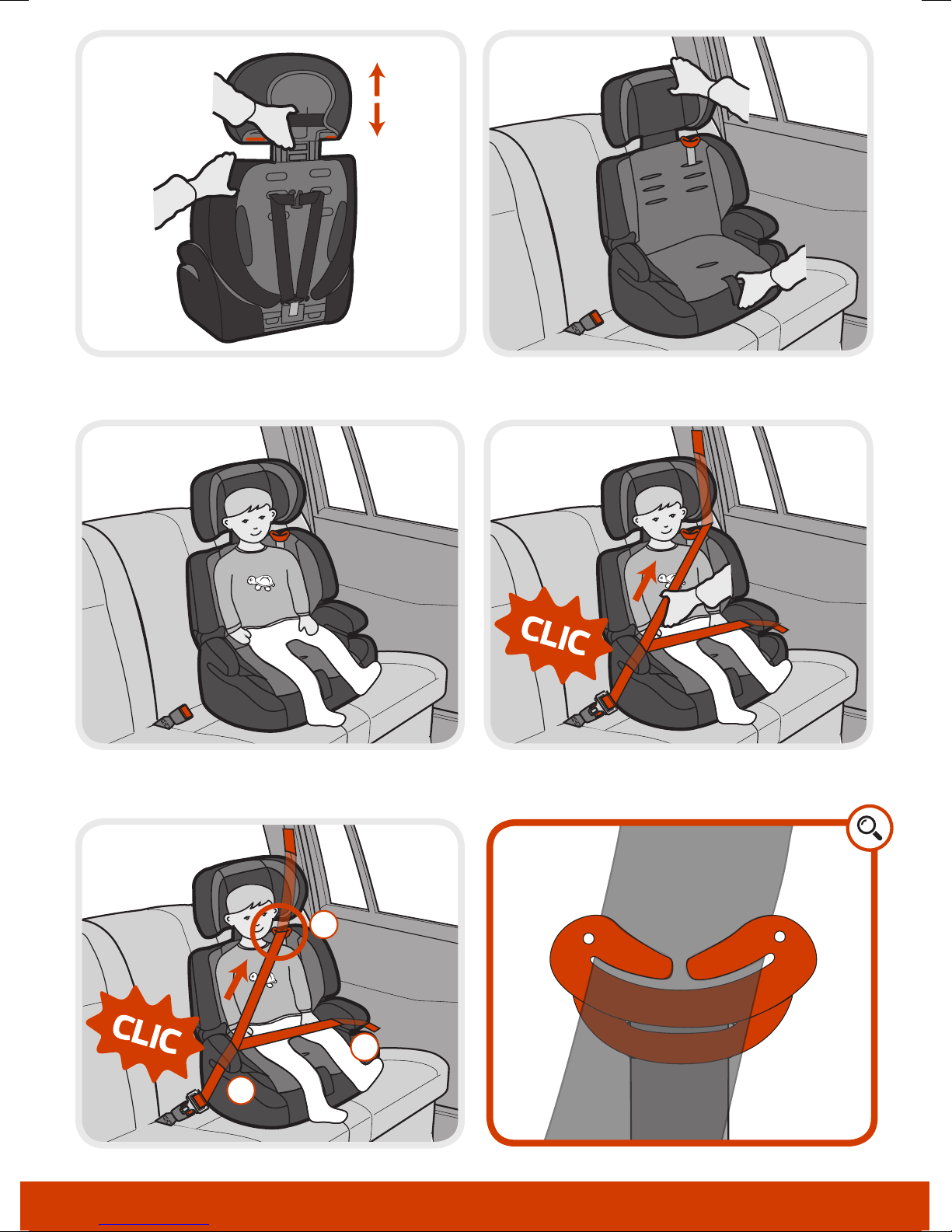 CLIC

CLIC