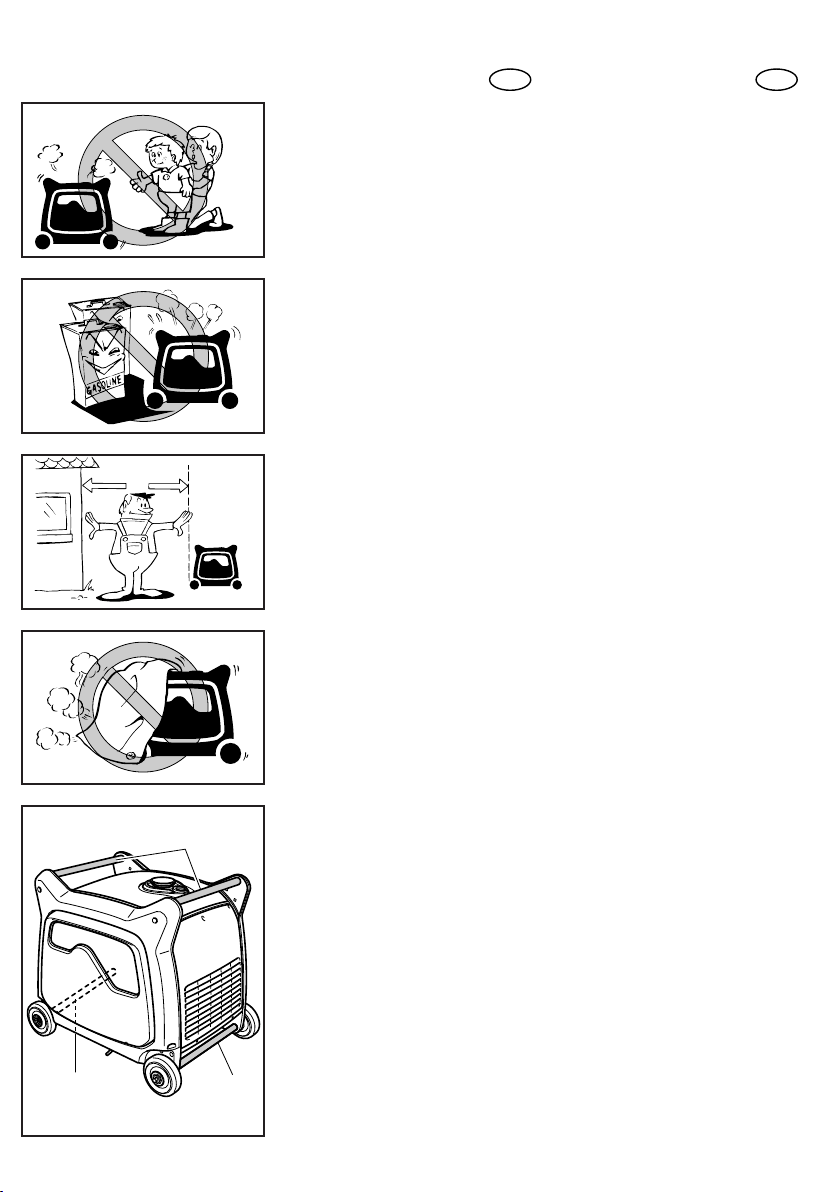 GASOLINE