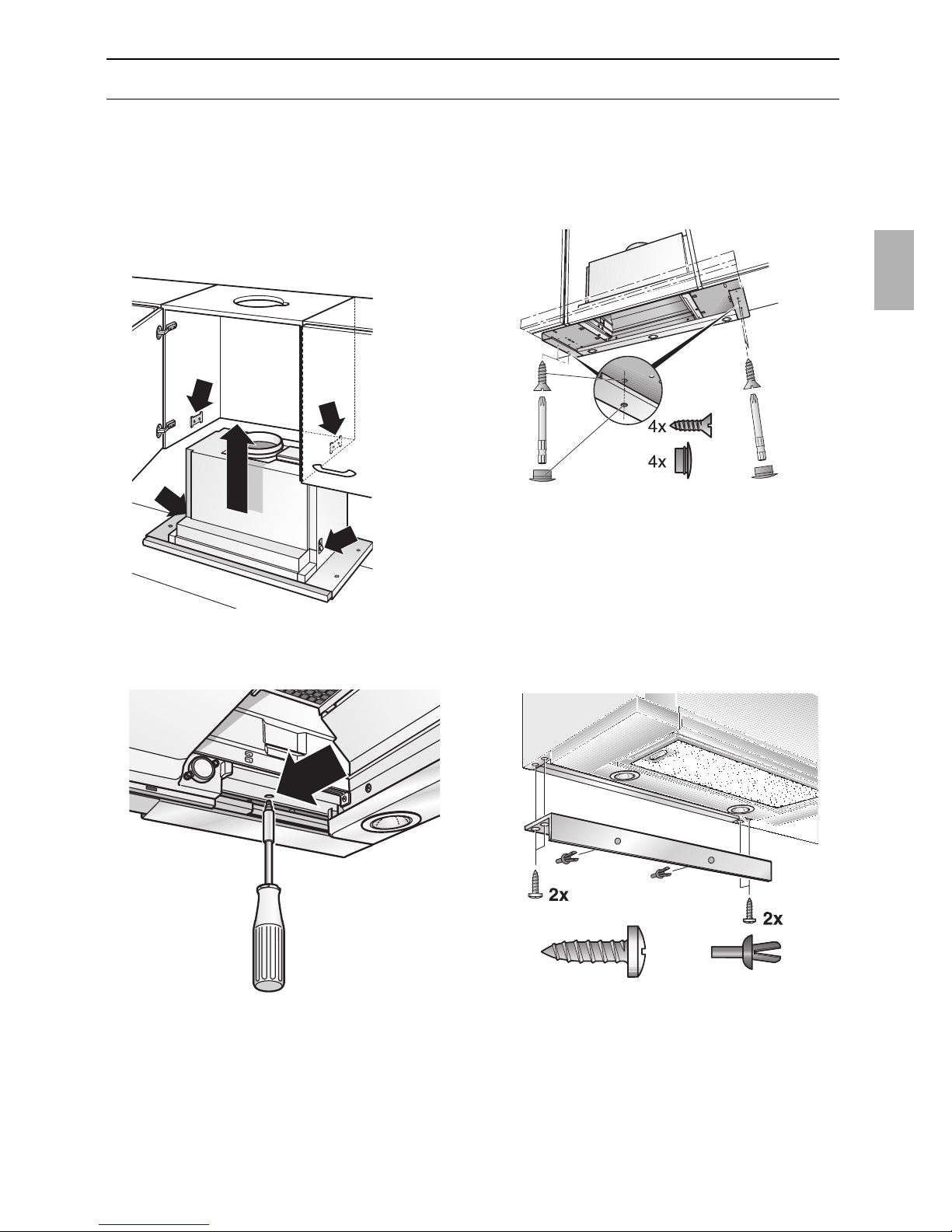 4x
4x

2x
2x