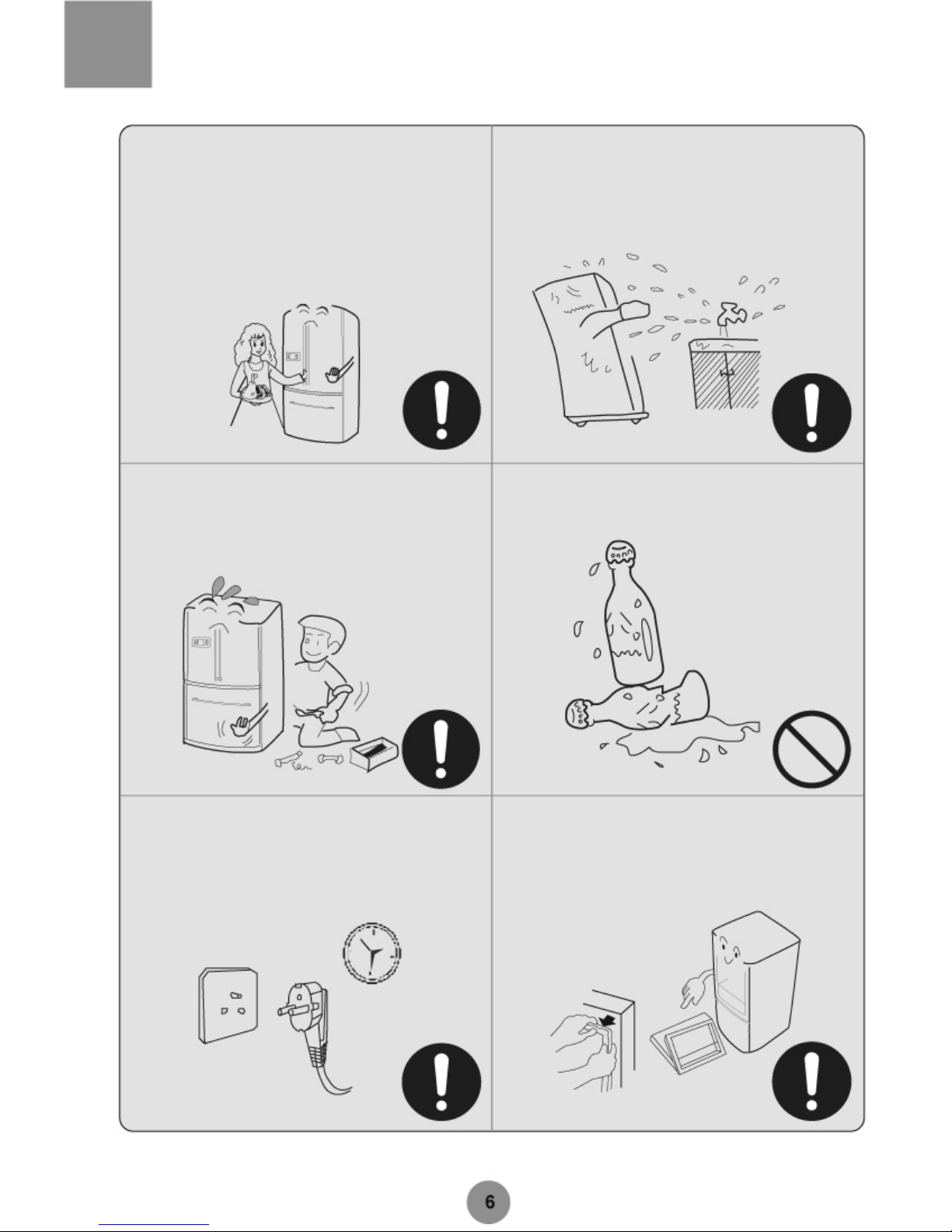 6