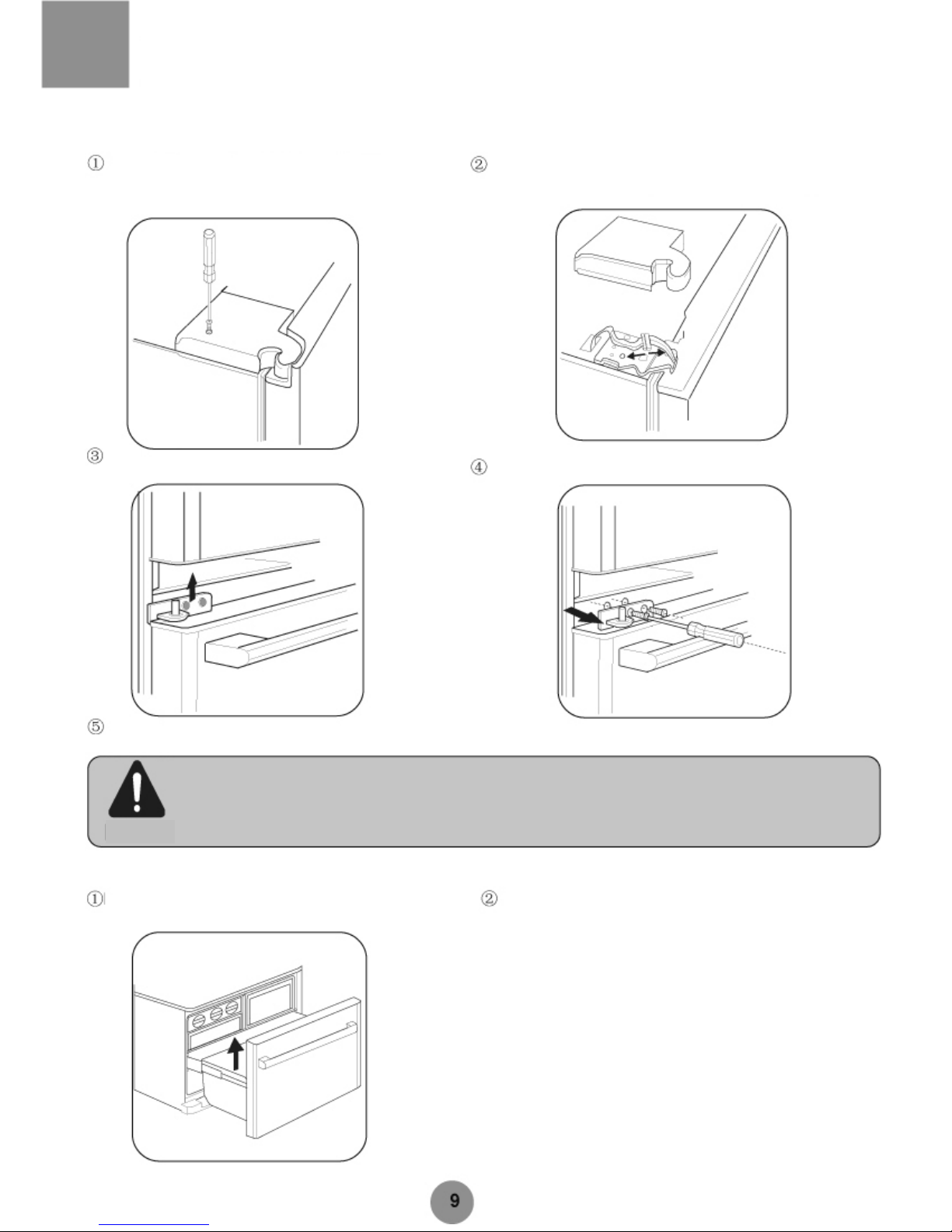 ①

②

③

④

⑤

①

②

9