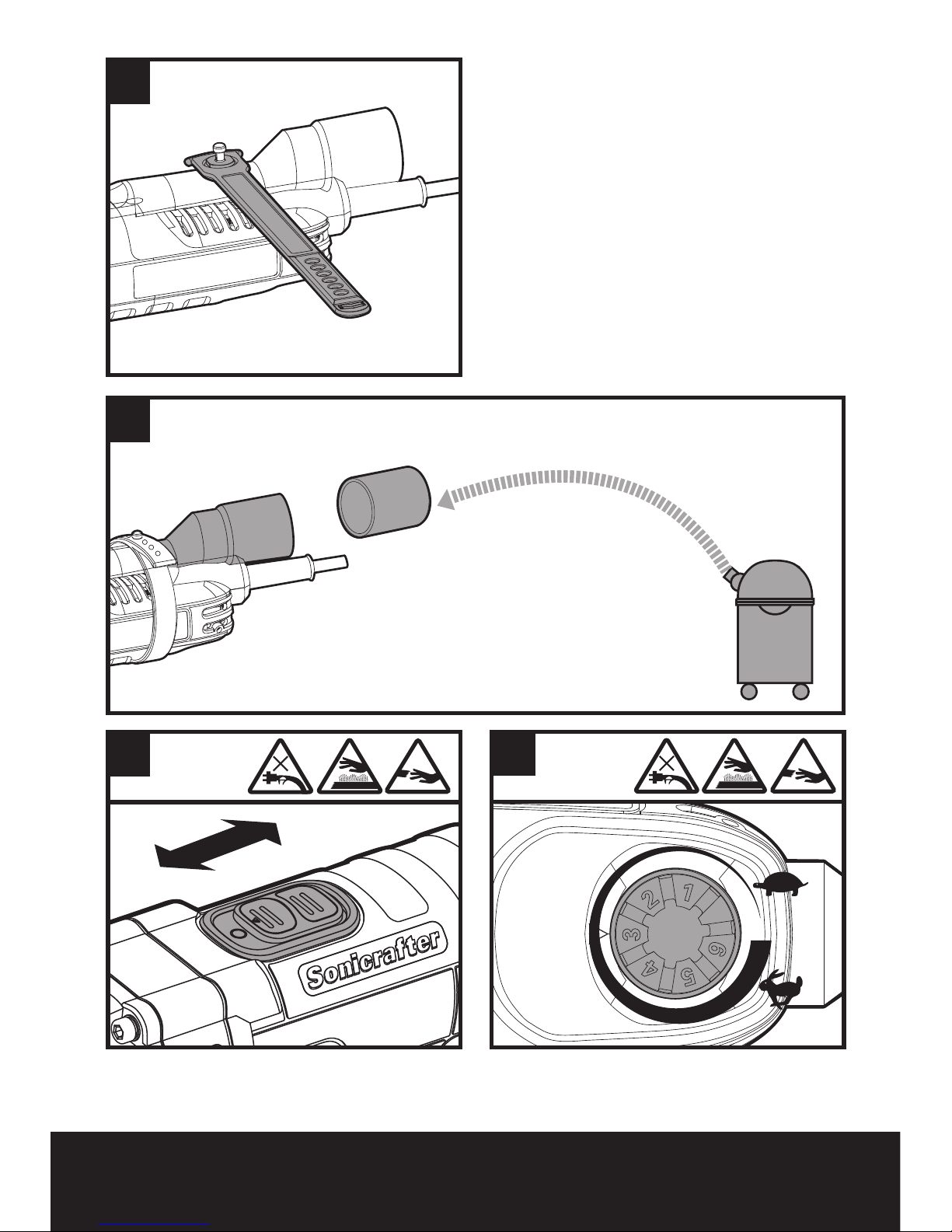 Sonicrafter

1
2
3
4
5
6