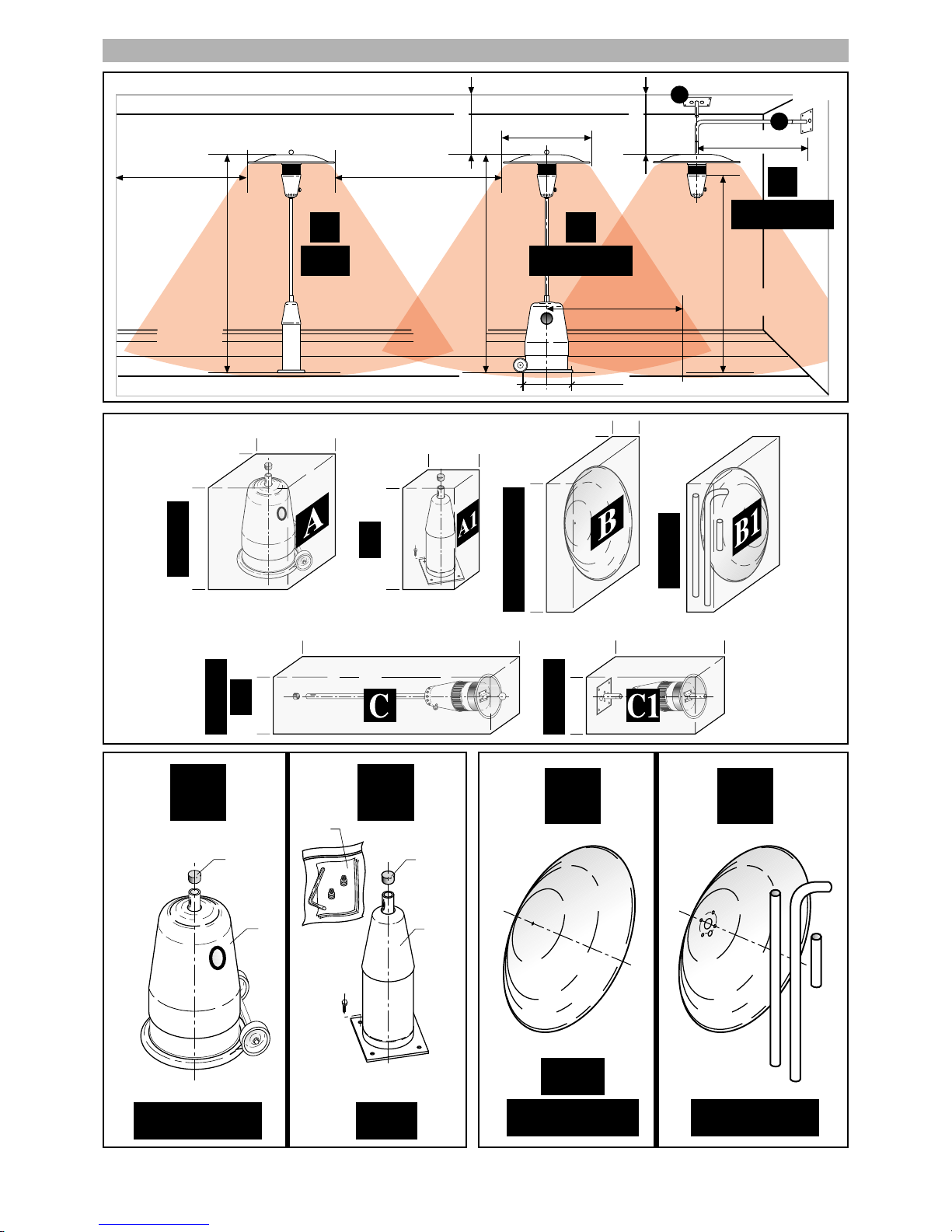 A

A1

B

B1

C

C1