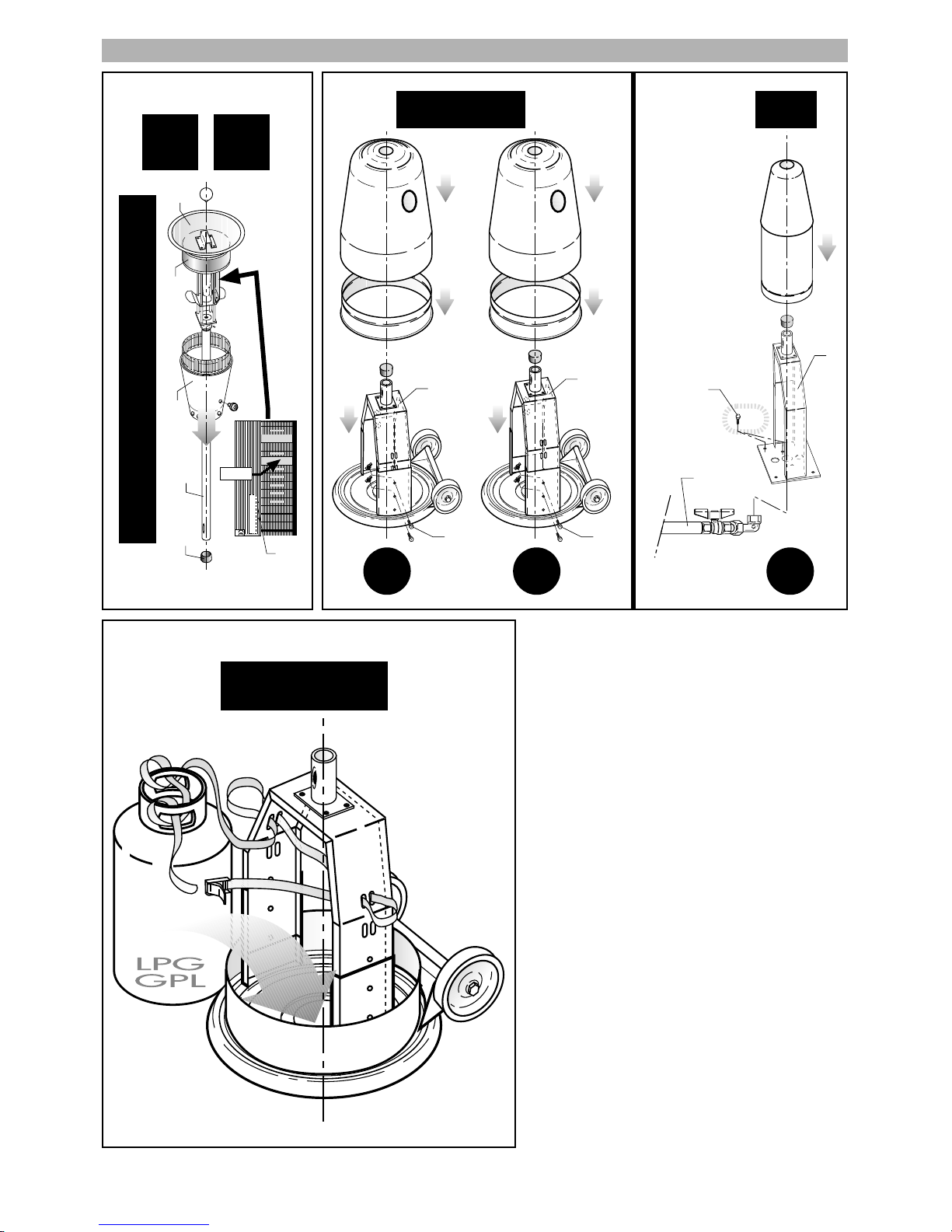 LPG
GPL