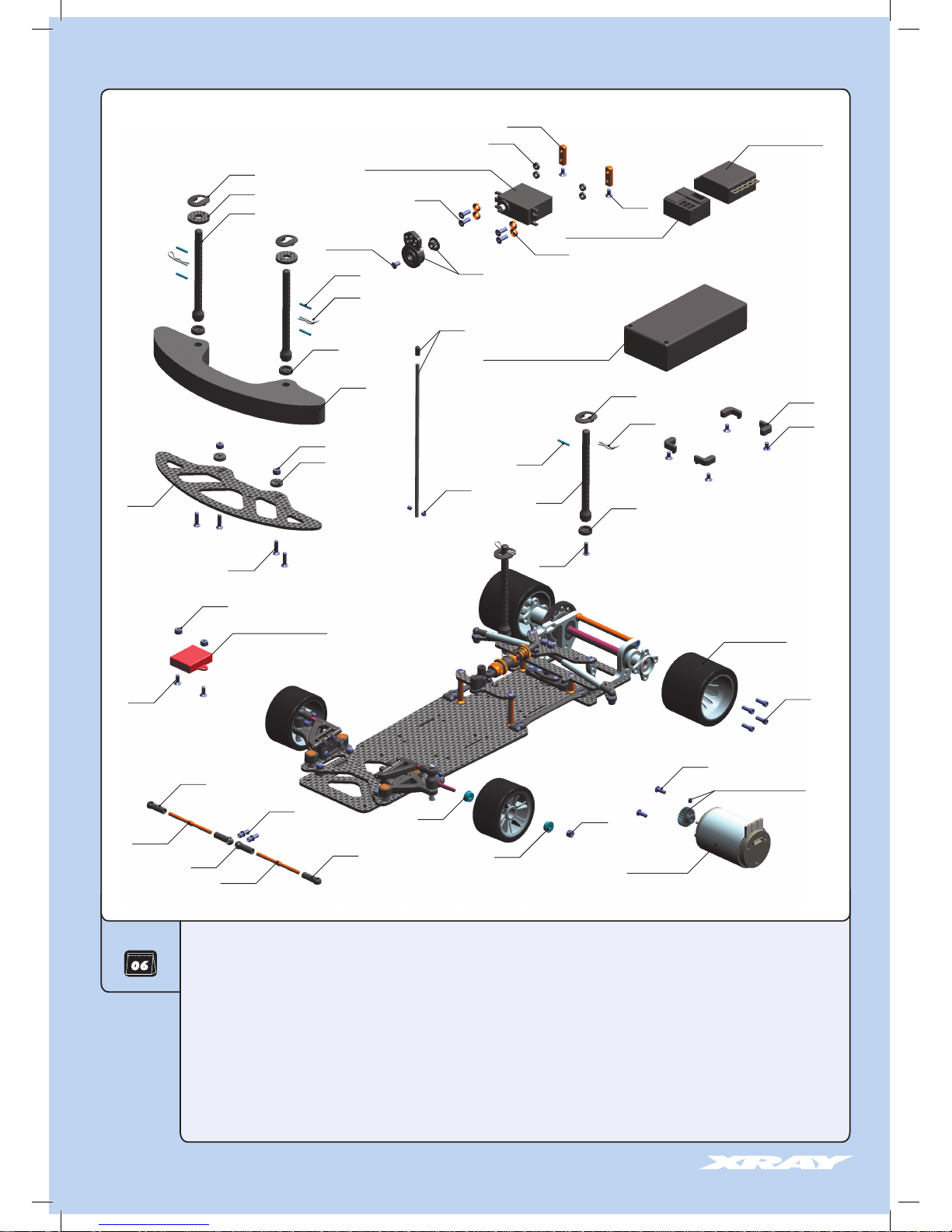 06

XRAY