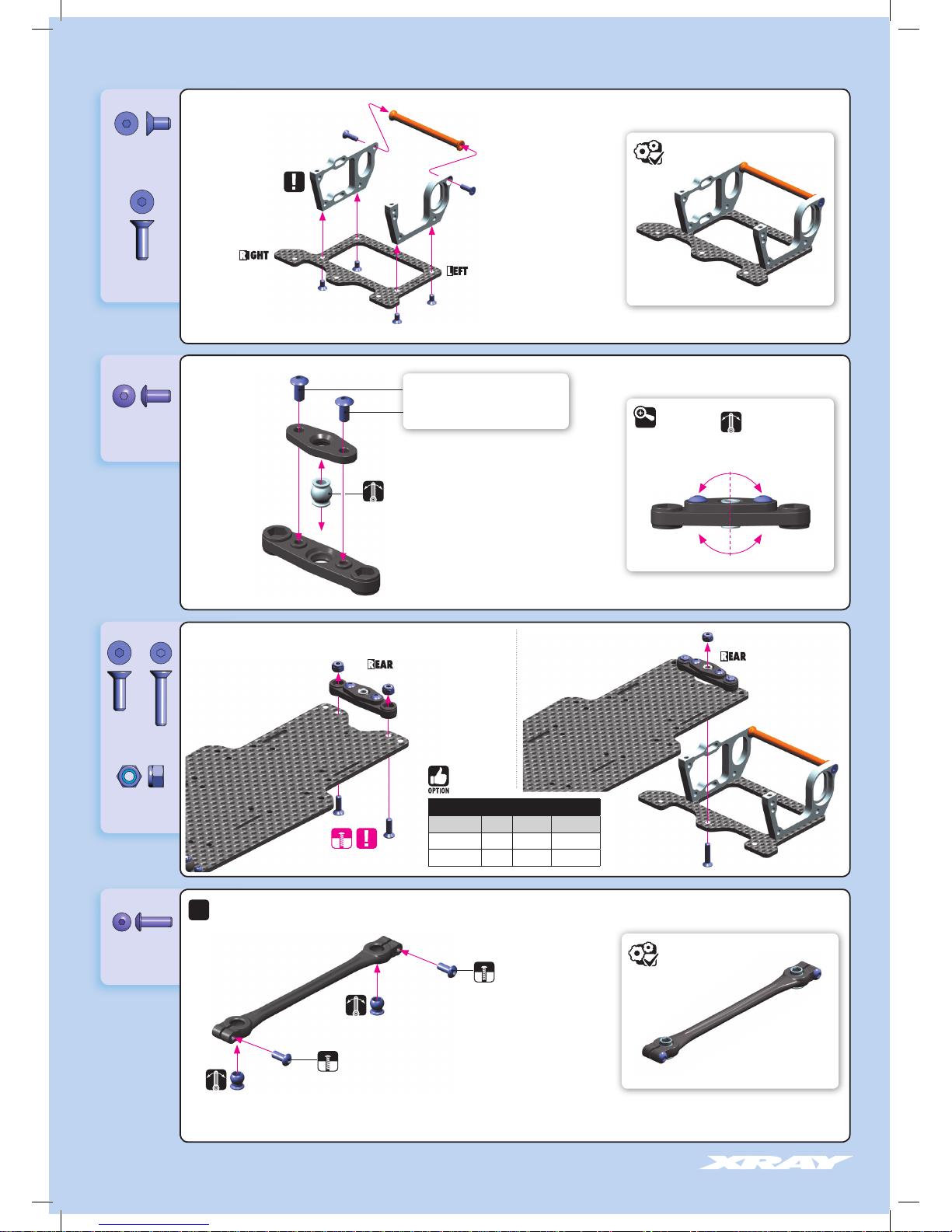 RIGHT

LEFT

REAR

REAR

OPTION

XRAY