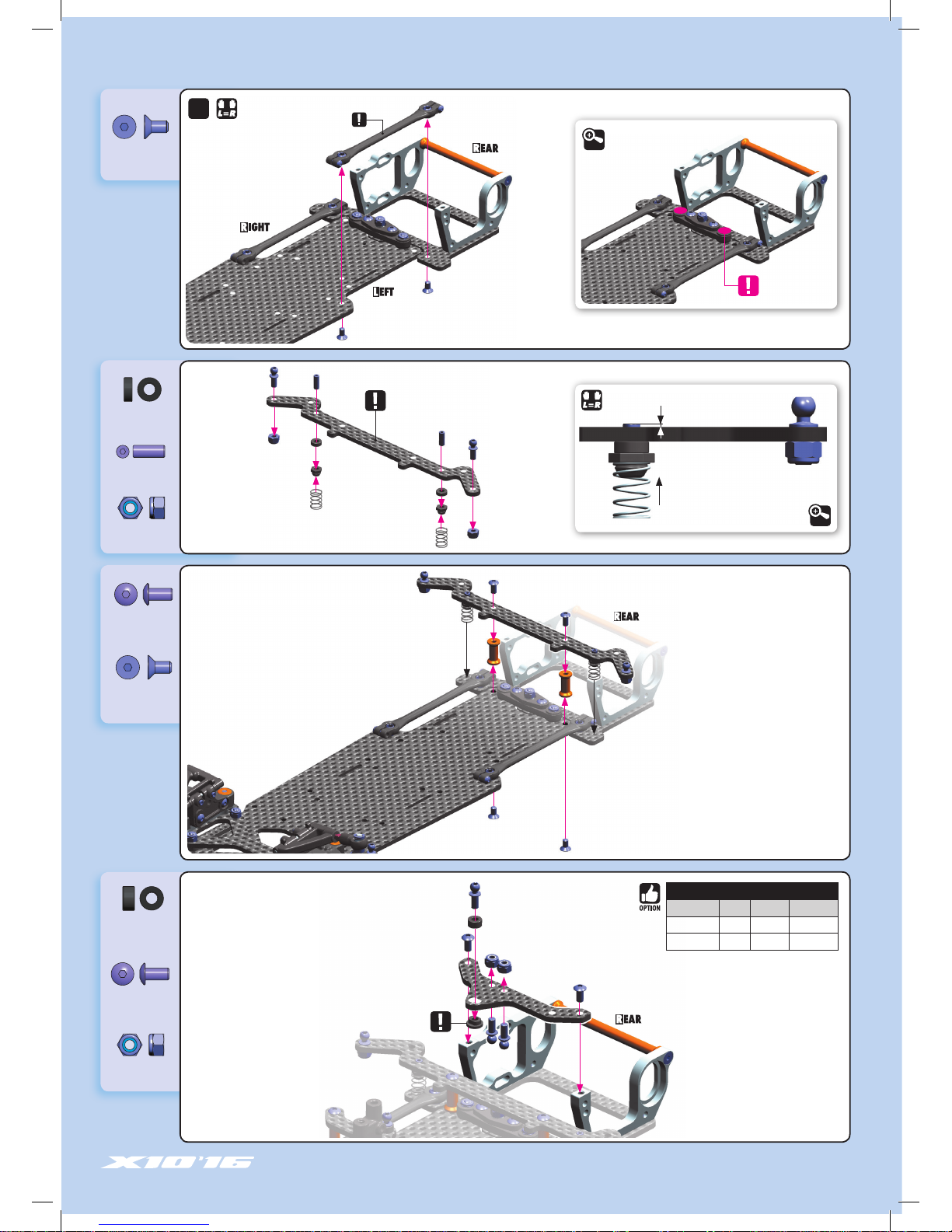 L=R

REAR

RIGHT

LEFT

L=R

REAR

OPTION

REAR

X10'16