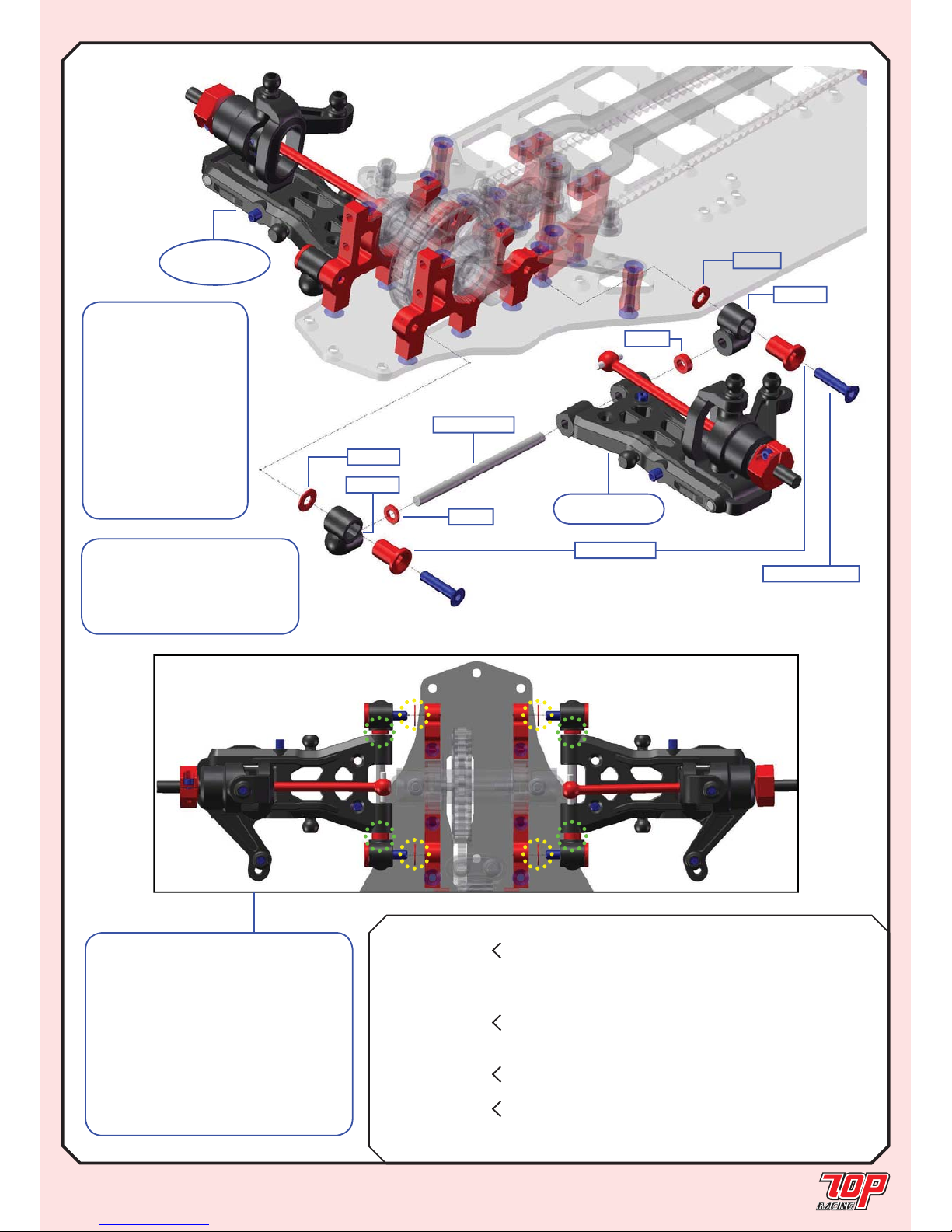 TOP RACING