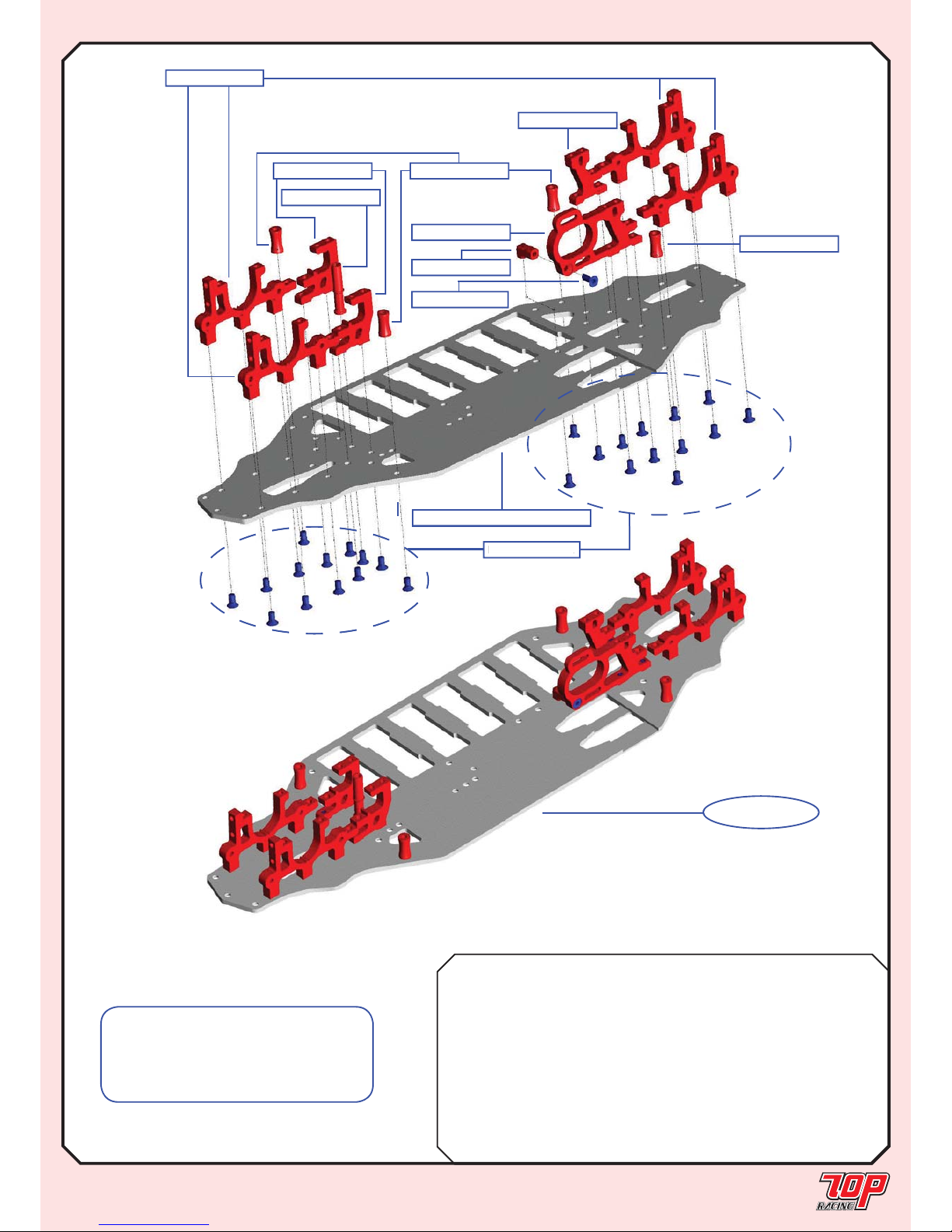 TOP
RACING