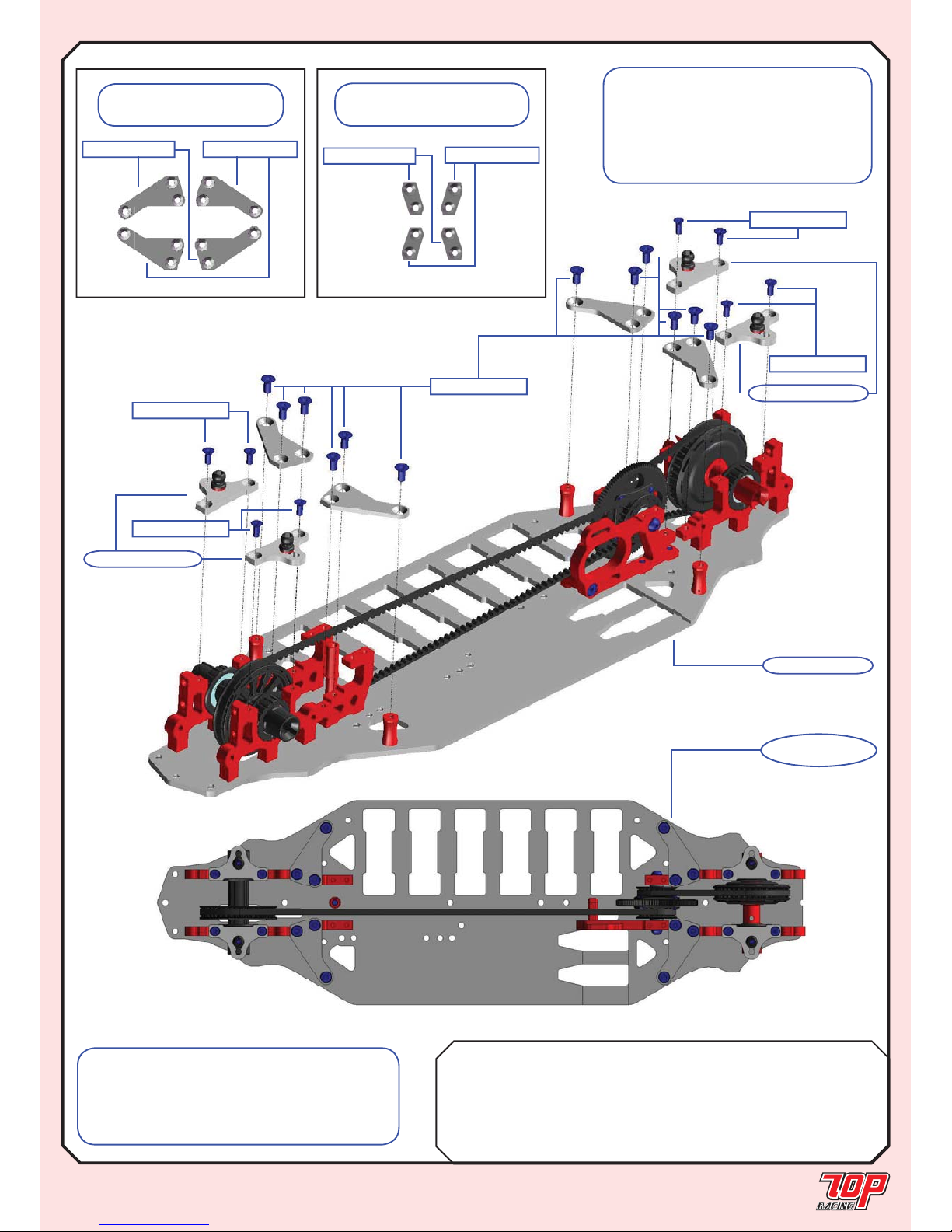 TOP RACING