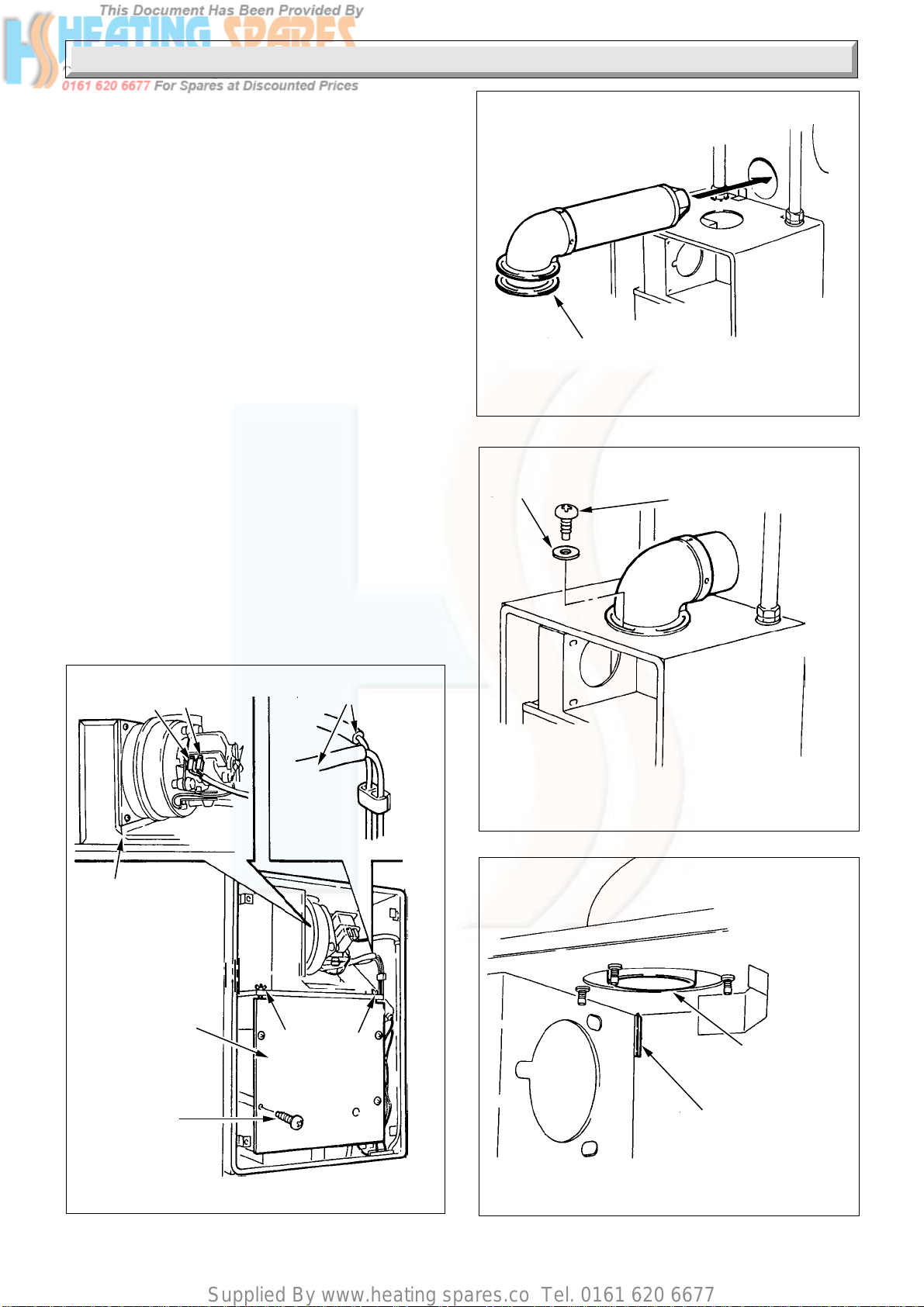 This Document Has Been Provided By
HEATING SPARES
0161 620 6677 For Spares at Discounted Prices

Supplied By www.heating spares.co  Tel. 0161 620 6677