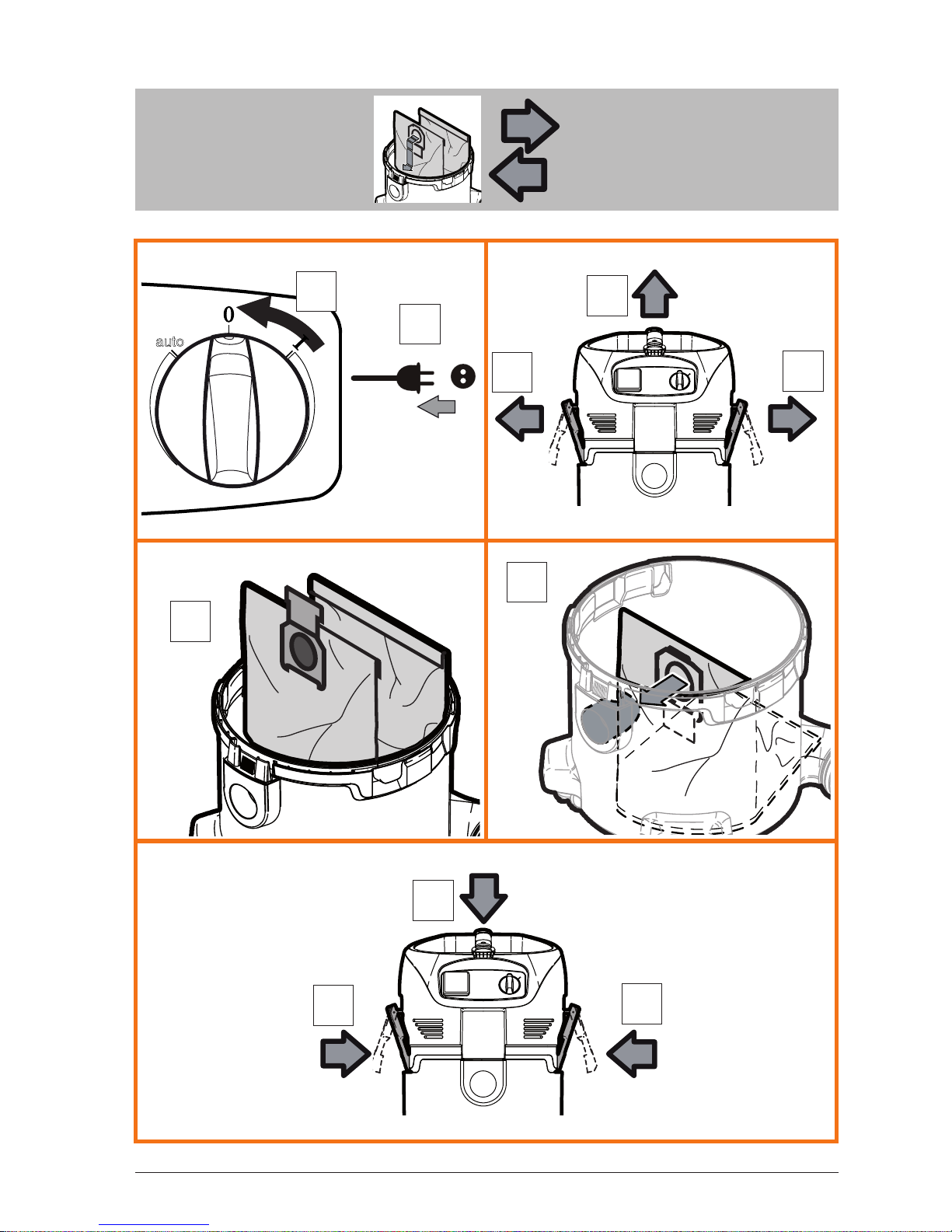 0
auto
I