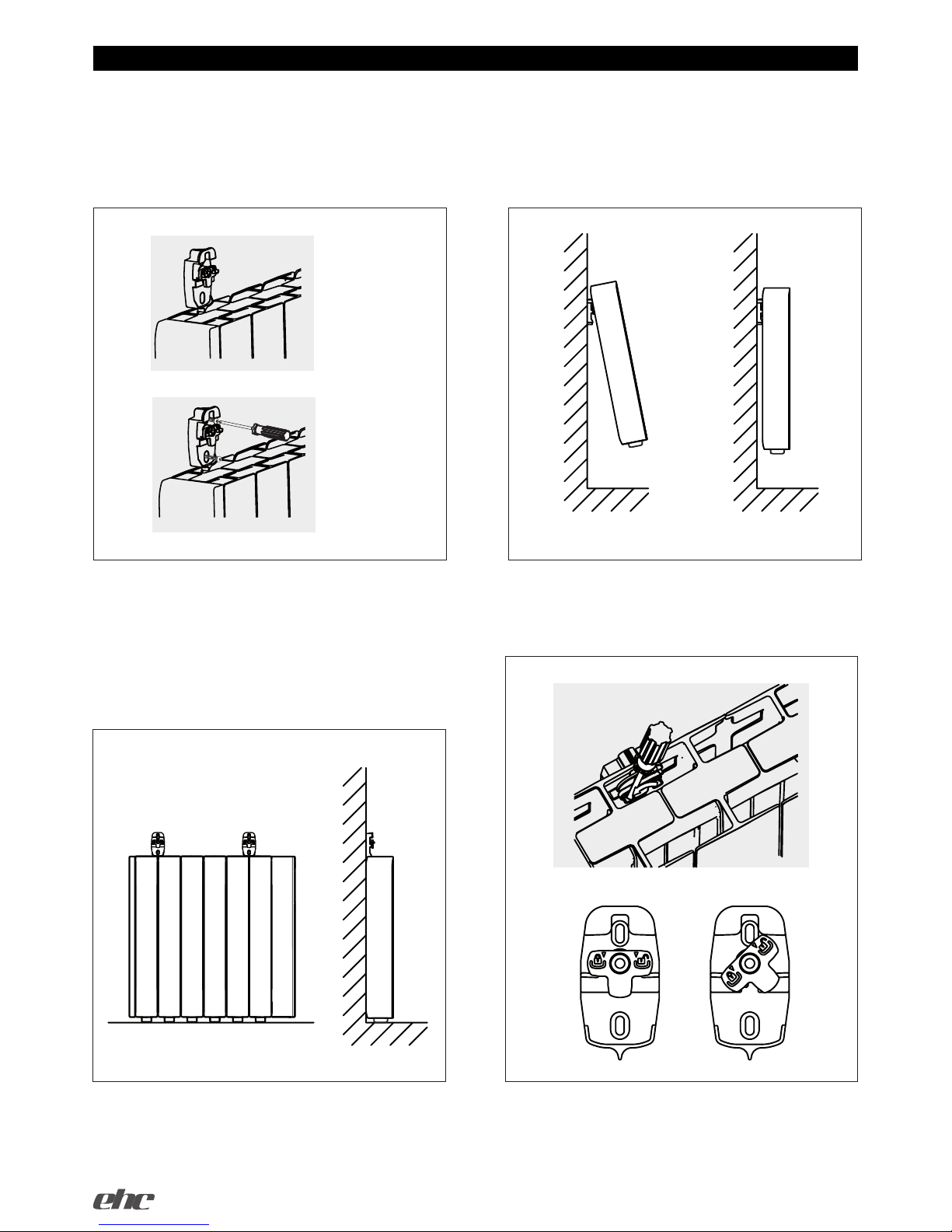 ehc