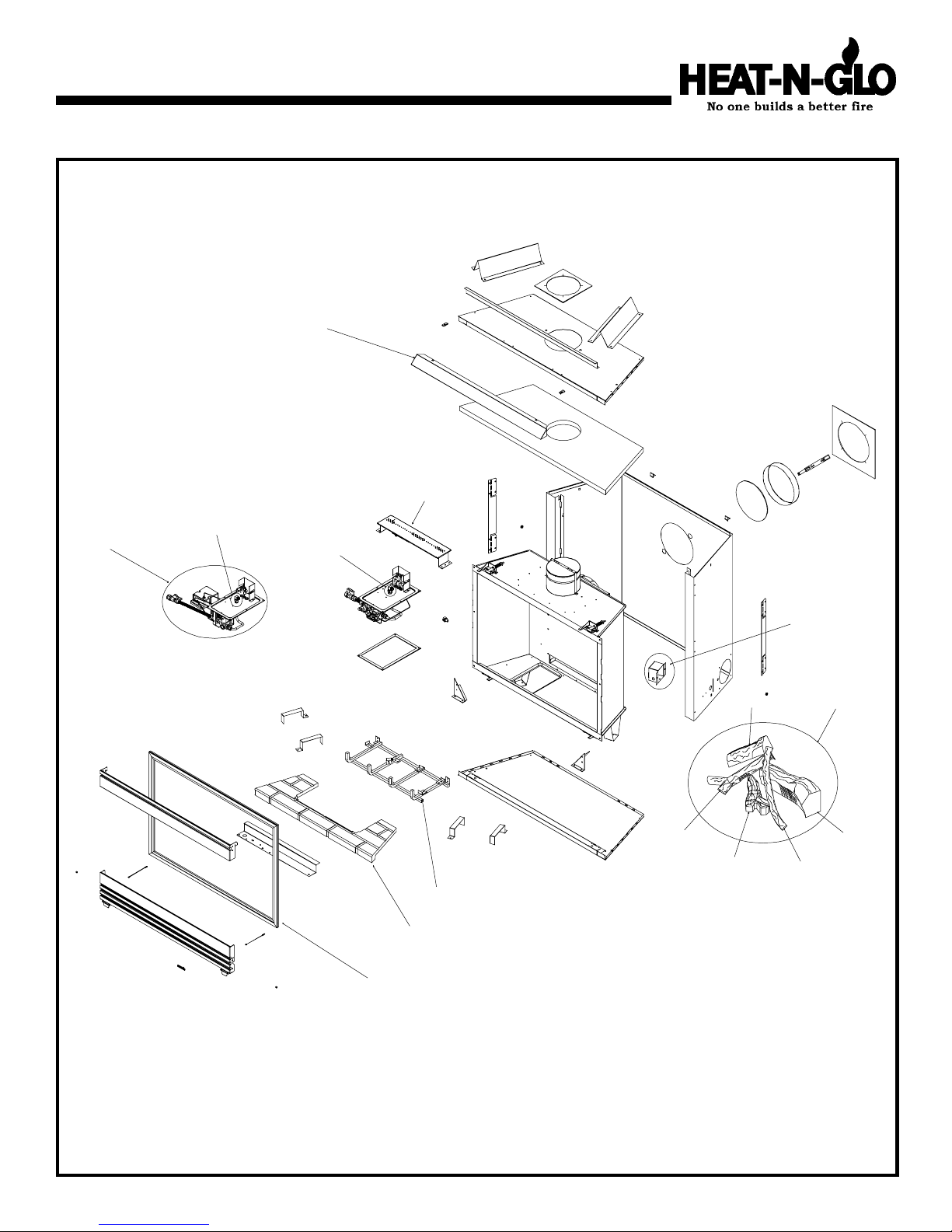 HEAT-N-GLO
No one builds a better fire