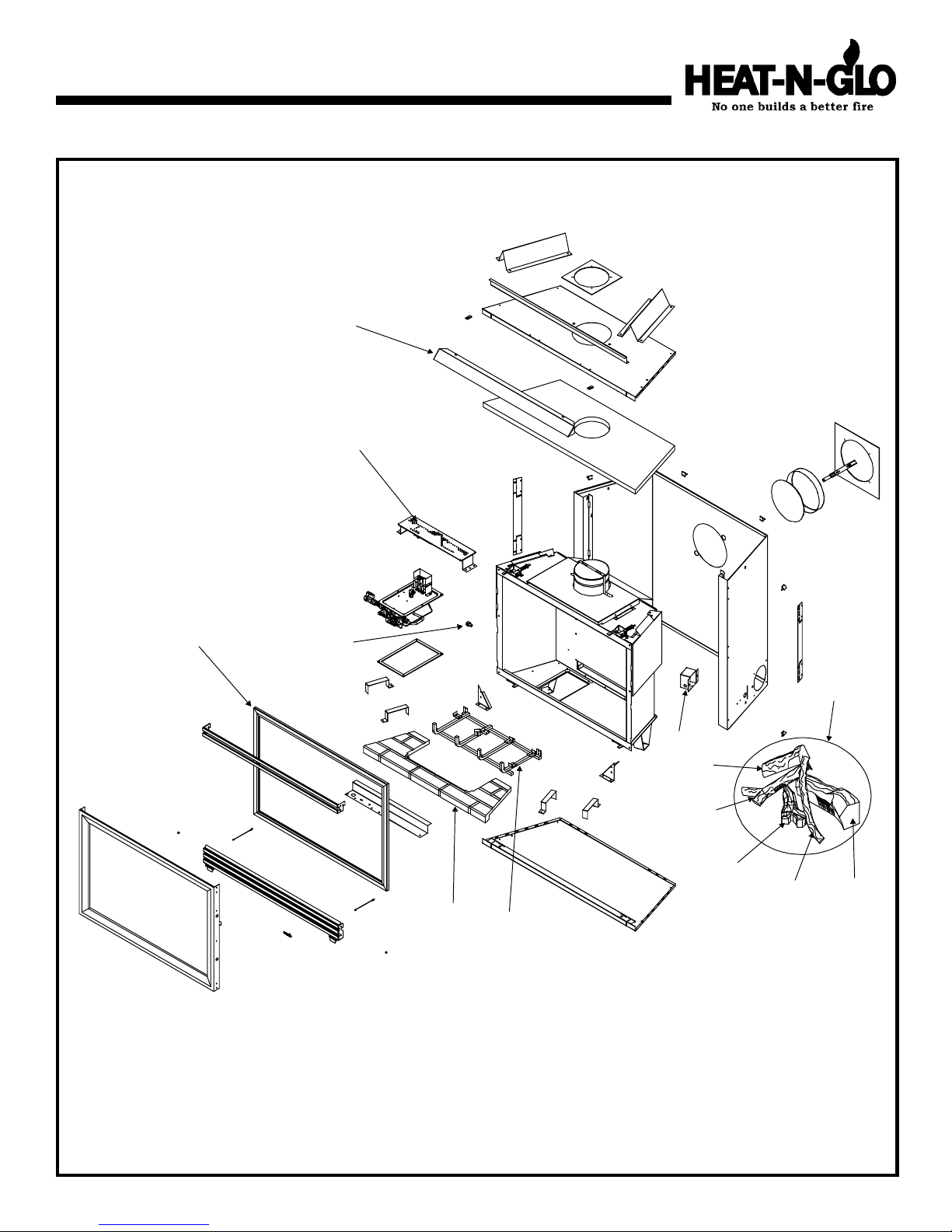 HEAT-N-GLO
No one builds a better fire