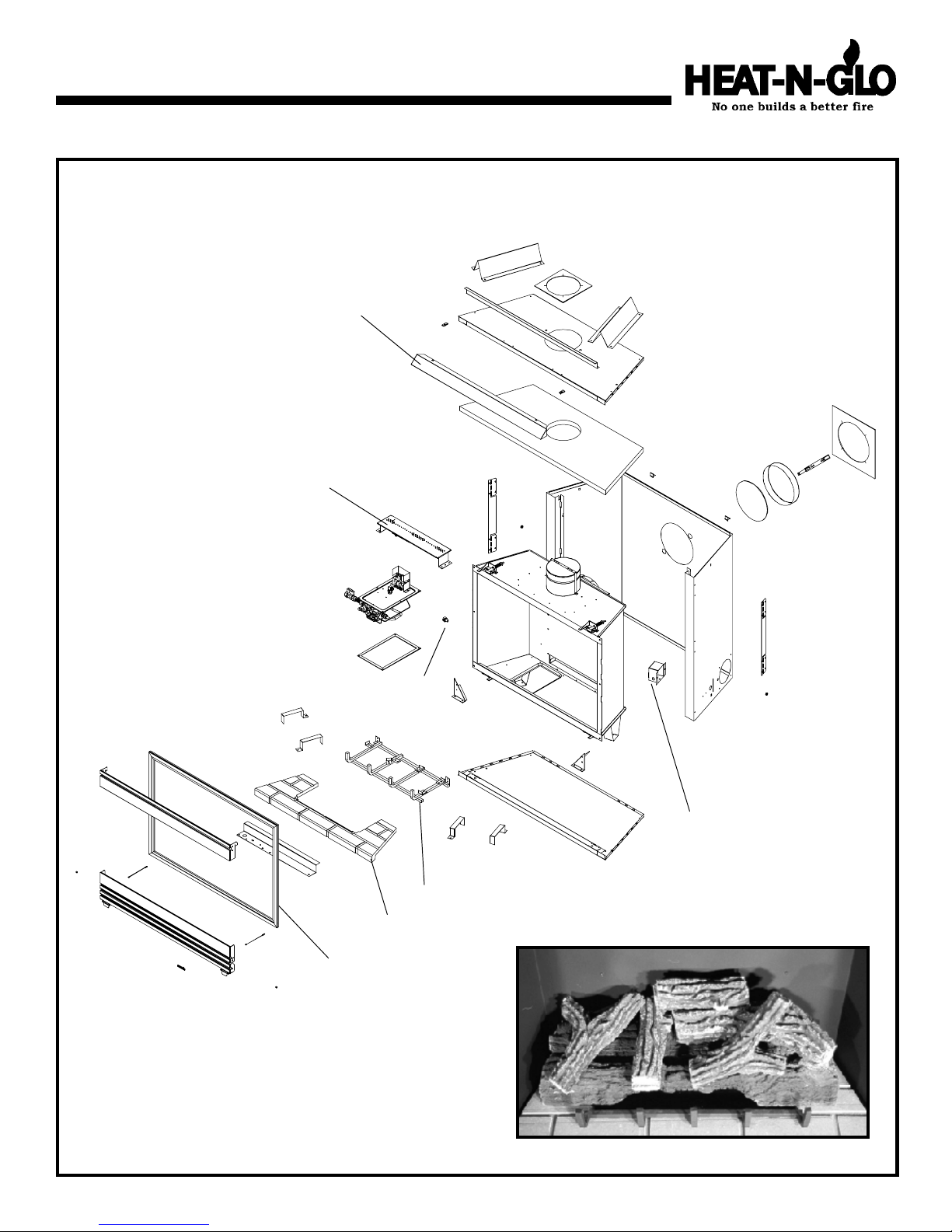 HEAT-N-GLO
No one builds a better fire