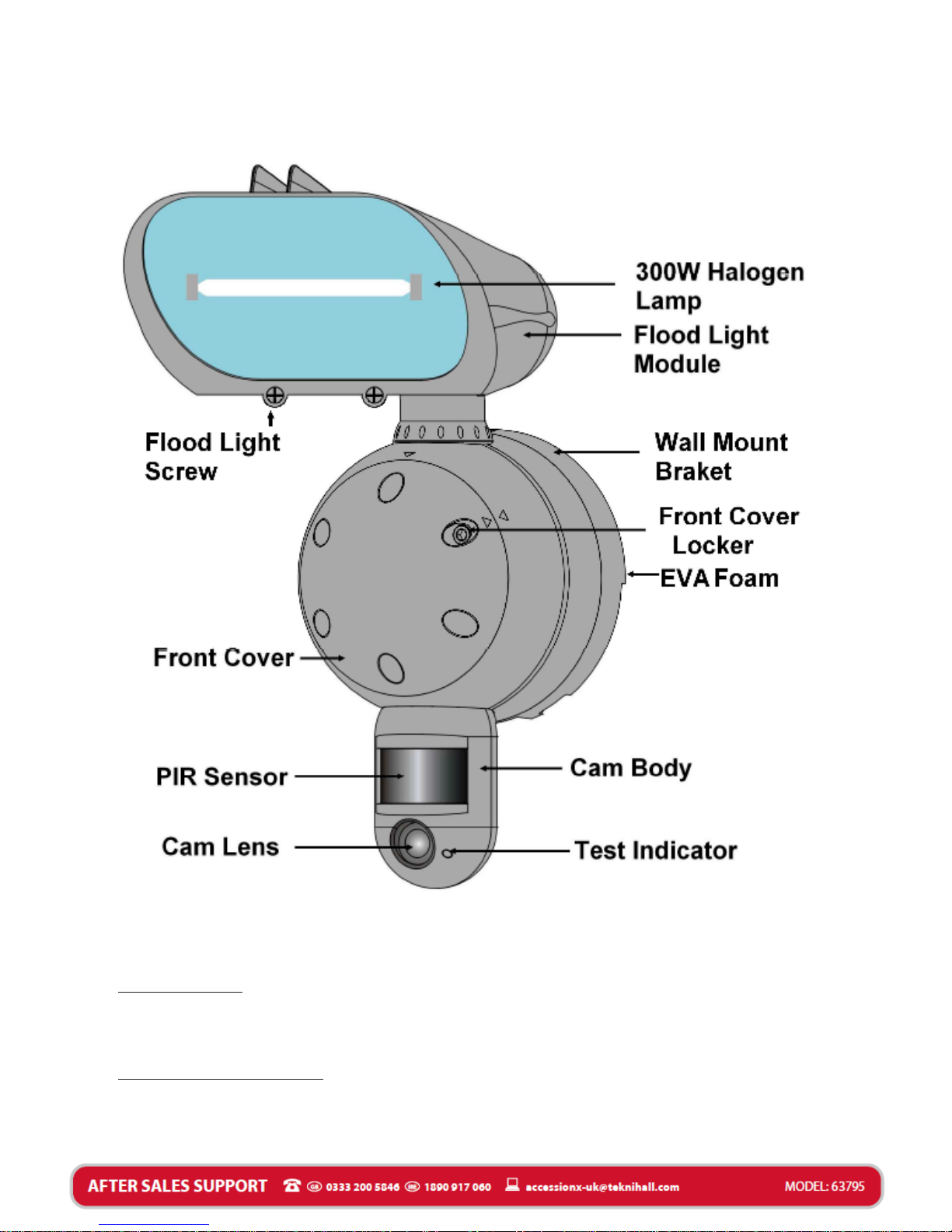 300W Halogen Lamp

Flood Light Module

Flood Light Screw

Wall Mount Braket

Front Cover Locker

EVA Foam

Front Cover

PIR Sensor

Cam Body

Cam Lens

Test Indicator

AFTER SALES SUPPORT GB 0333 200 5846 IRE 1890 917 060 accessionx-uk@teknihall.com MODEL: 63795