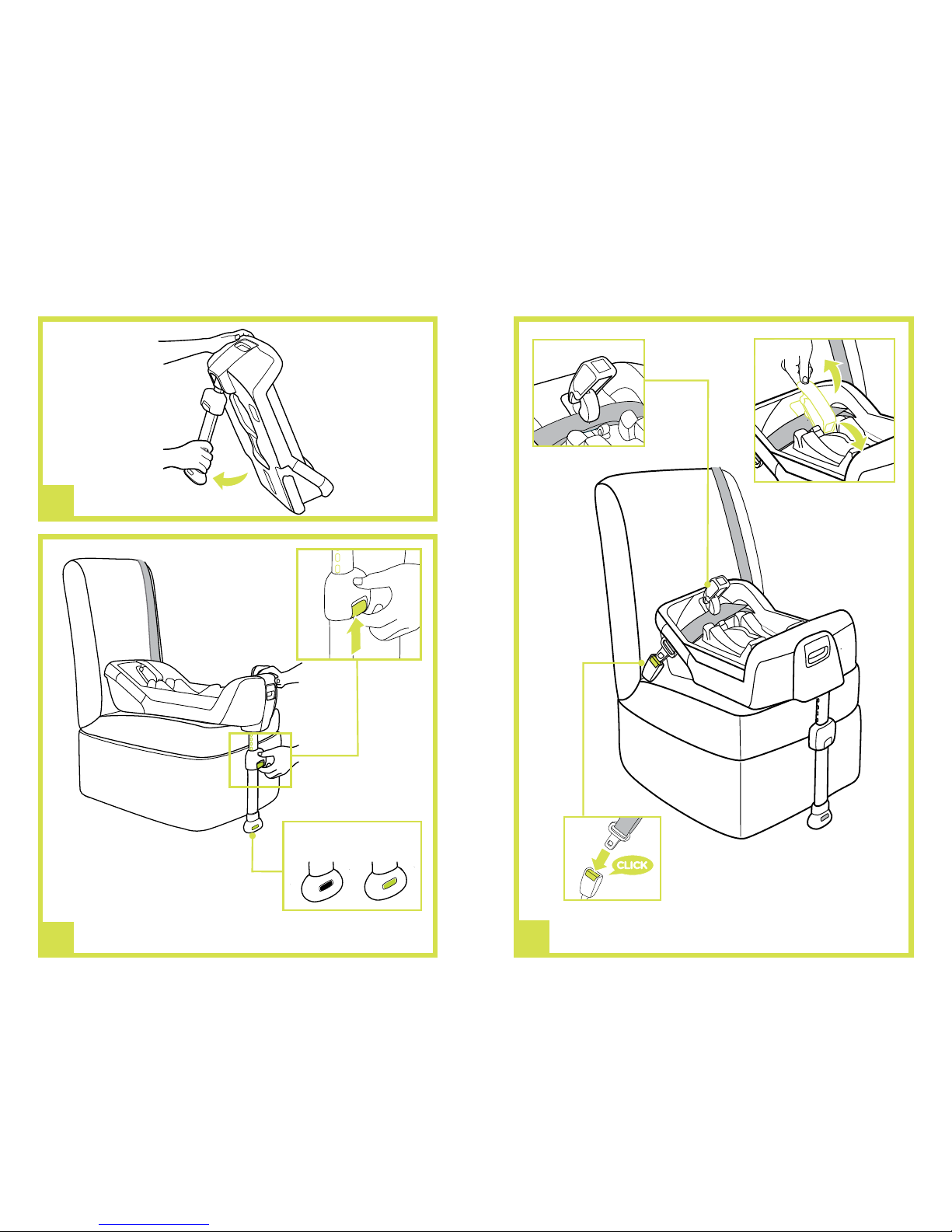 CLICK