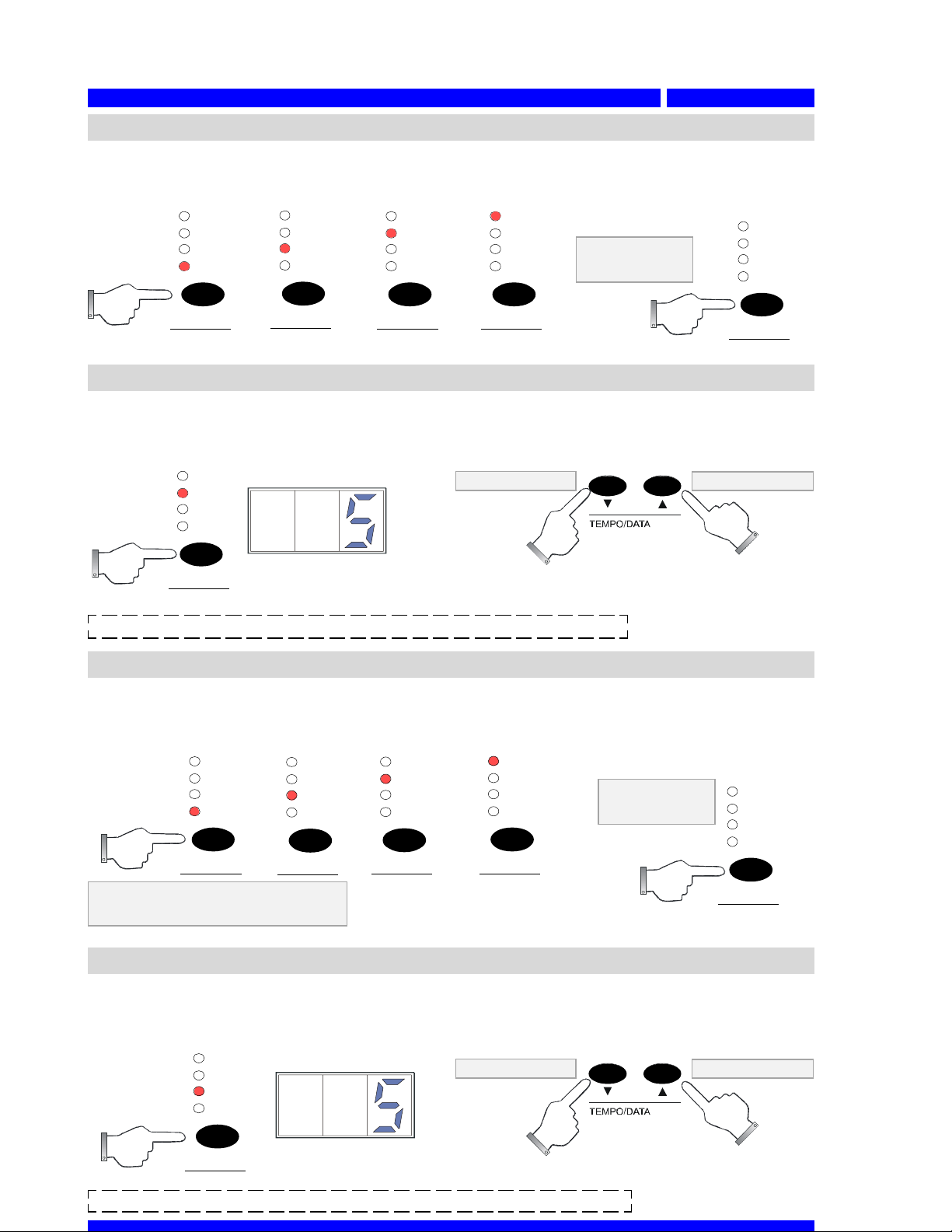 TEMPO/DATA

TEMPO/DATA