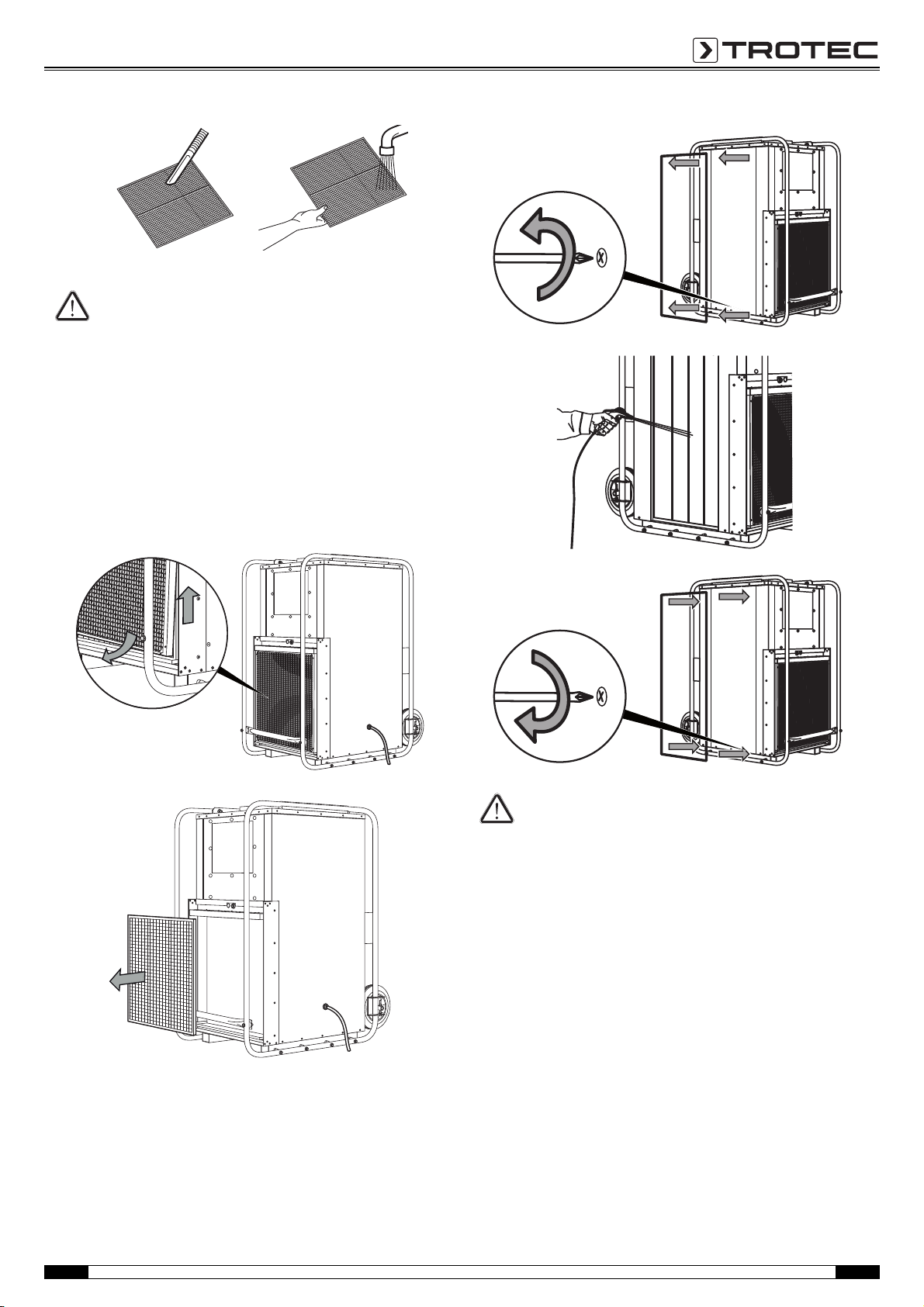 TROTEC