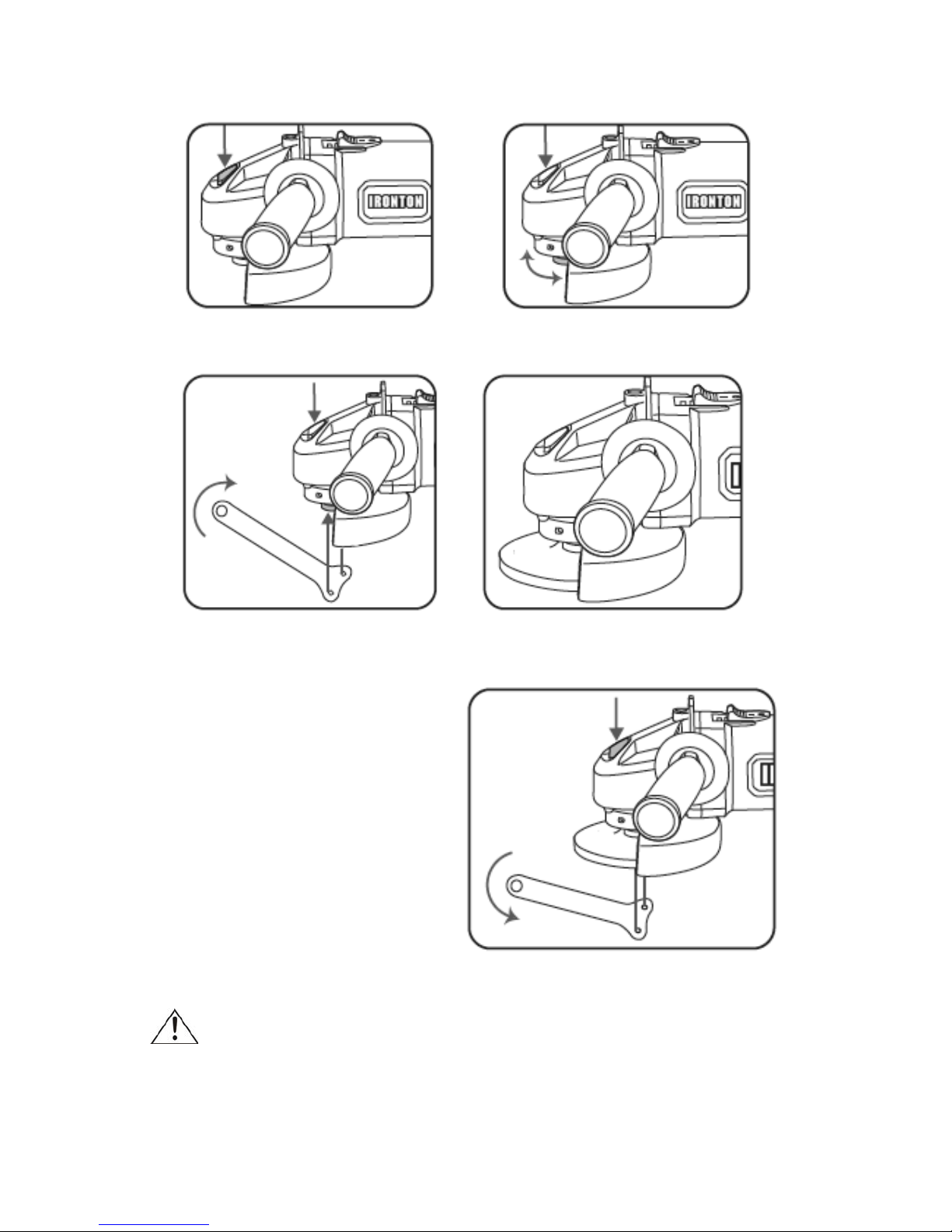 IRONTON

IRONTON