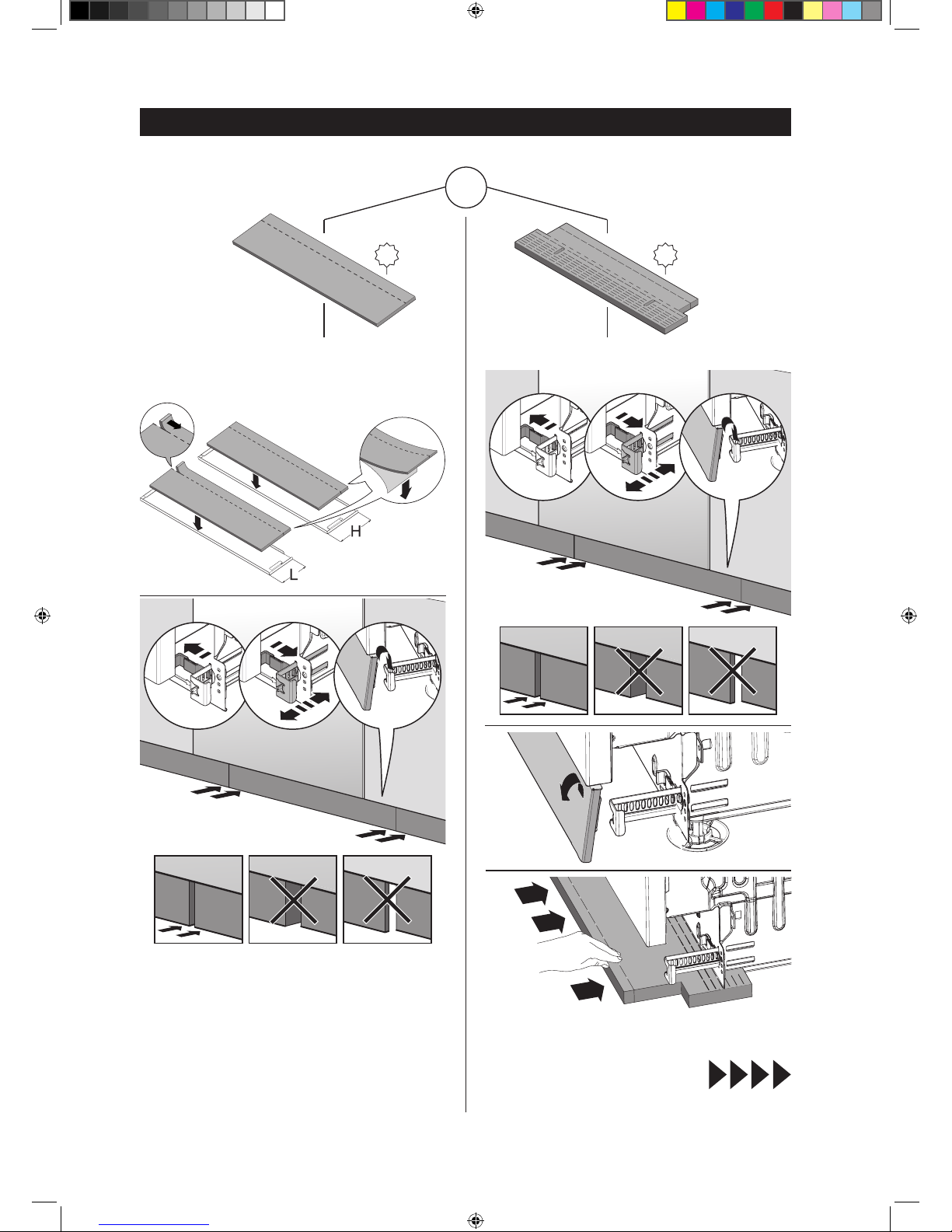 H

L