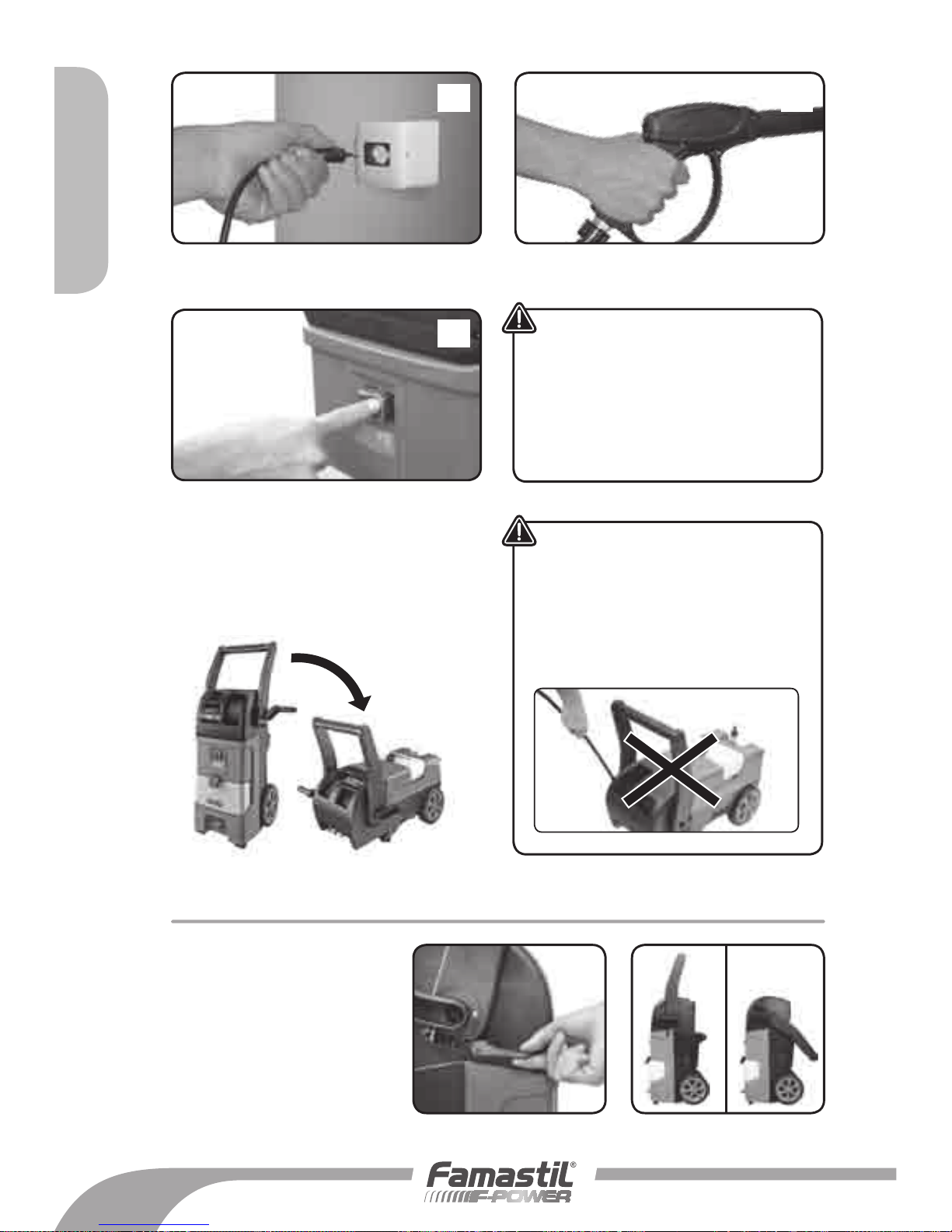 Famastil®
F-POWER