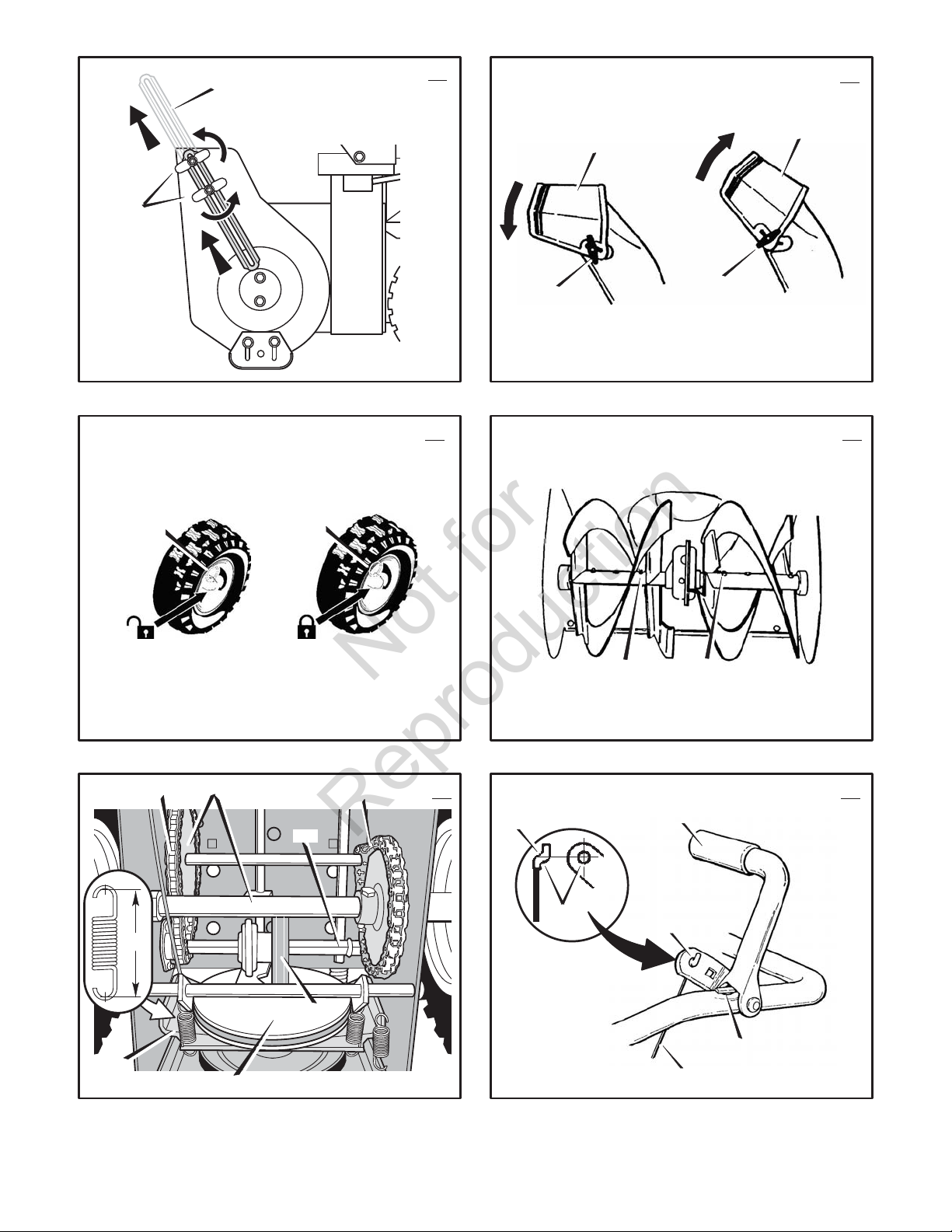 Not for Reproduction