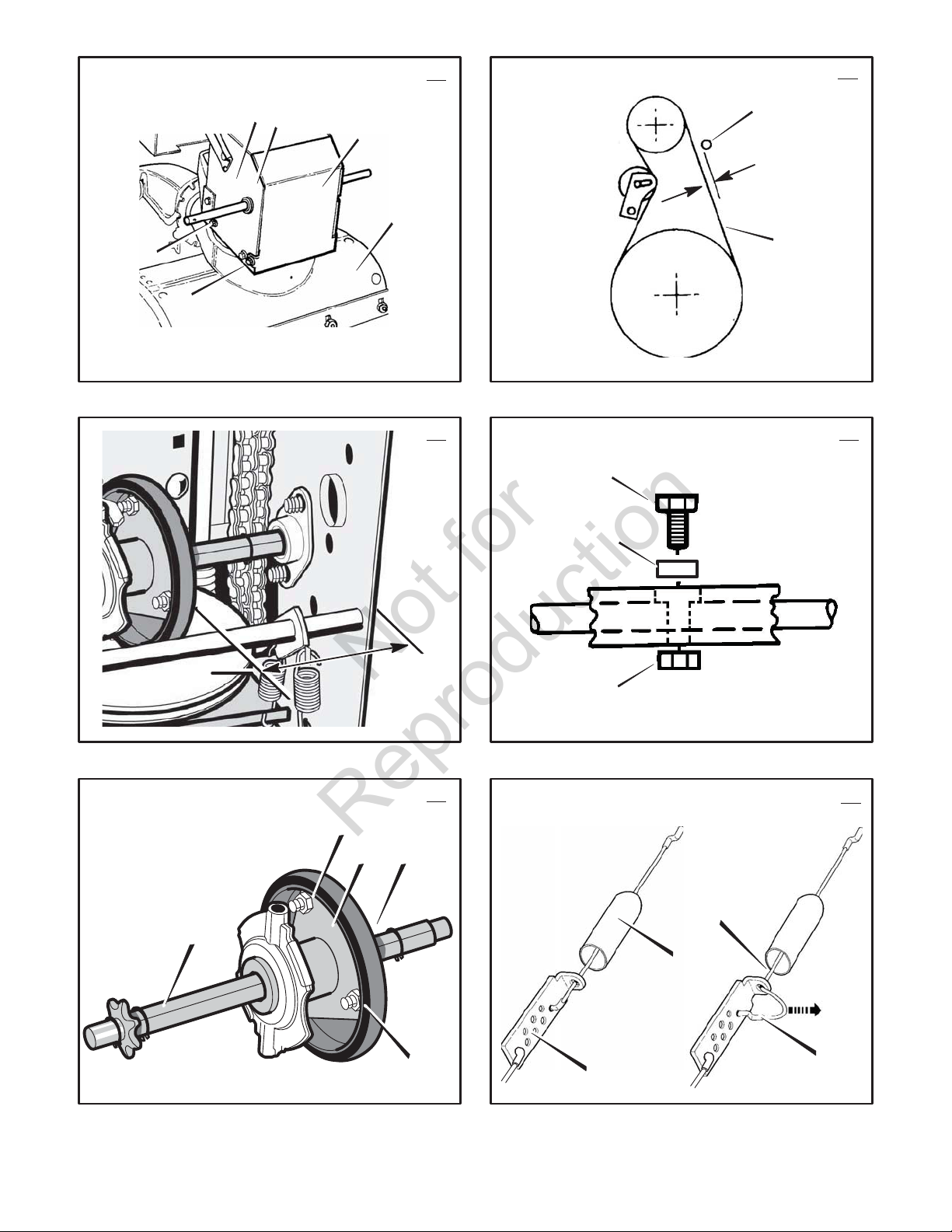 Not for Reproduction