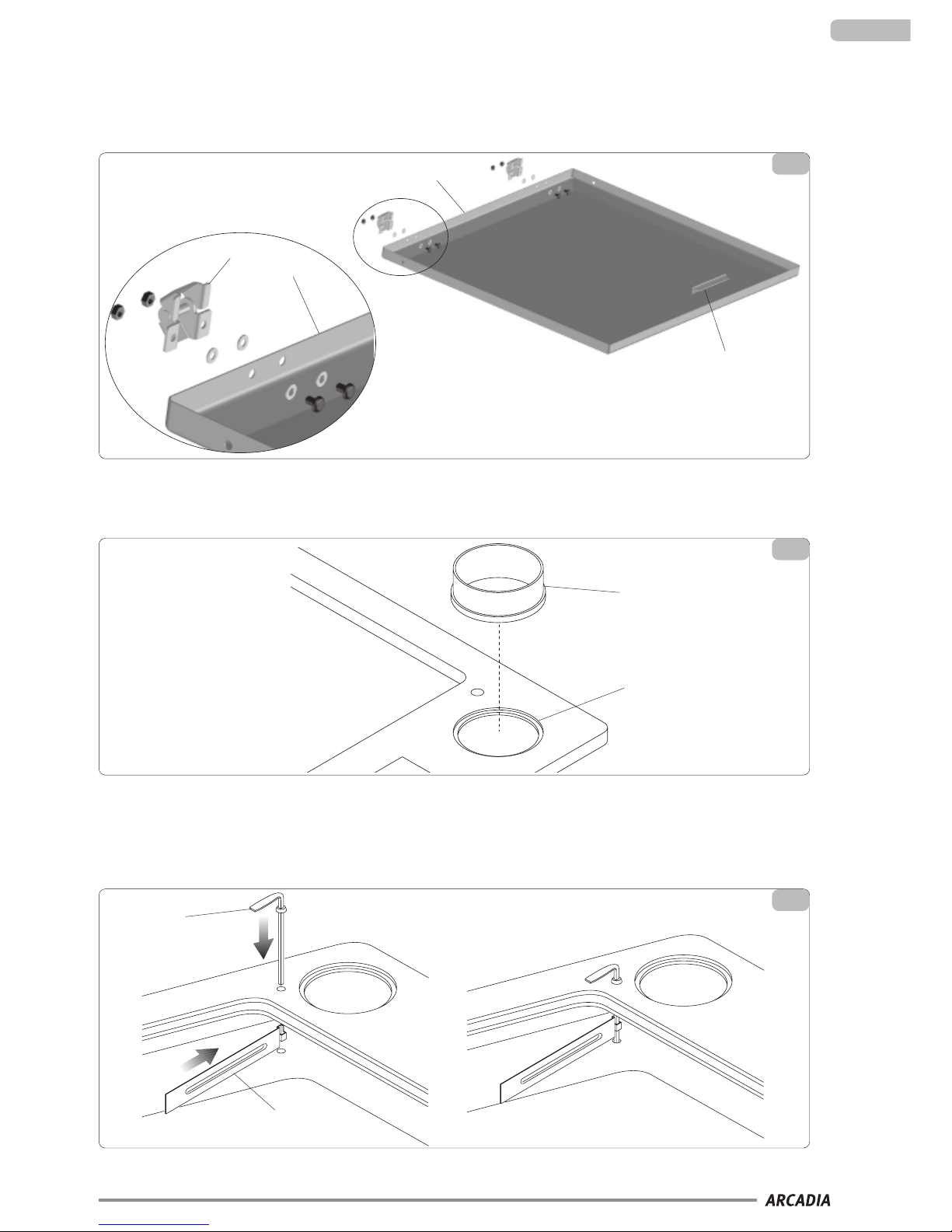 ARCADIA