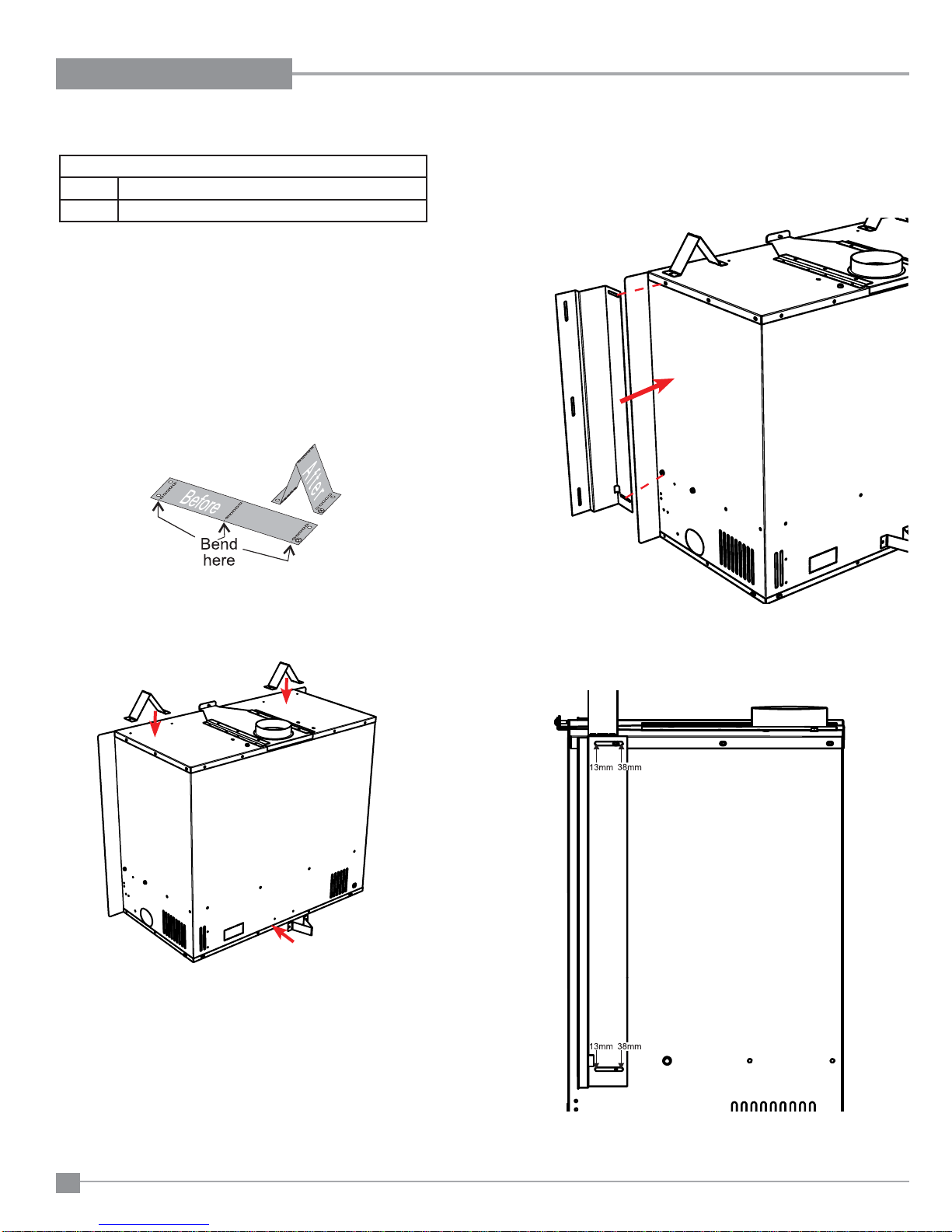 Before

After

Bend here

13mm 38mm

13mm 38mm