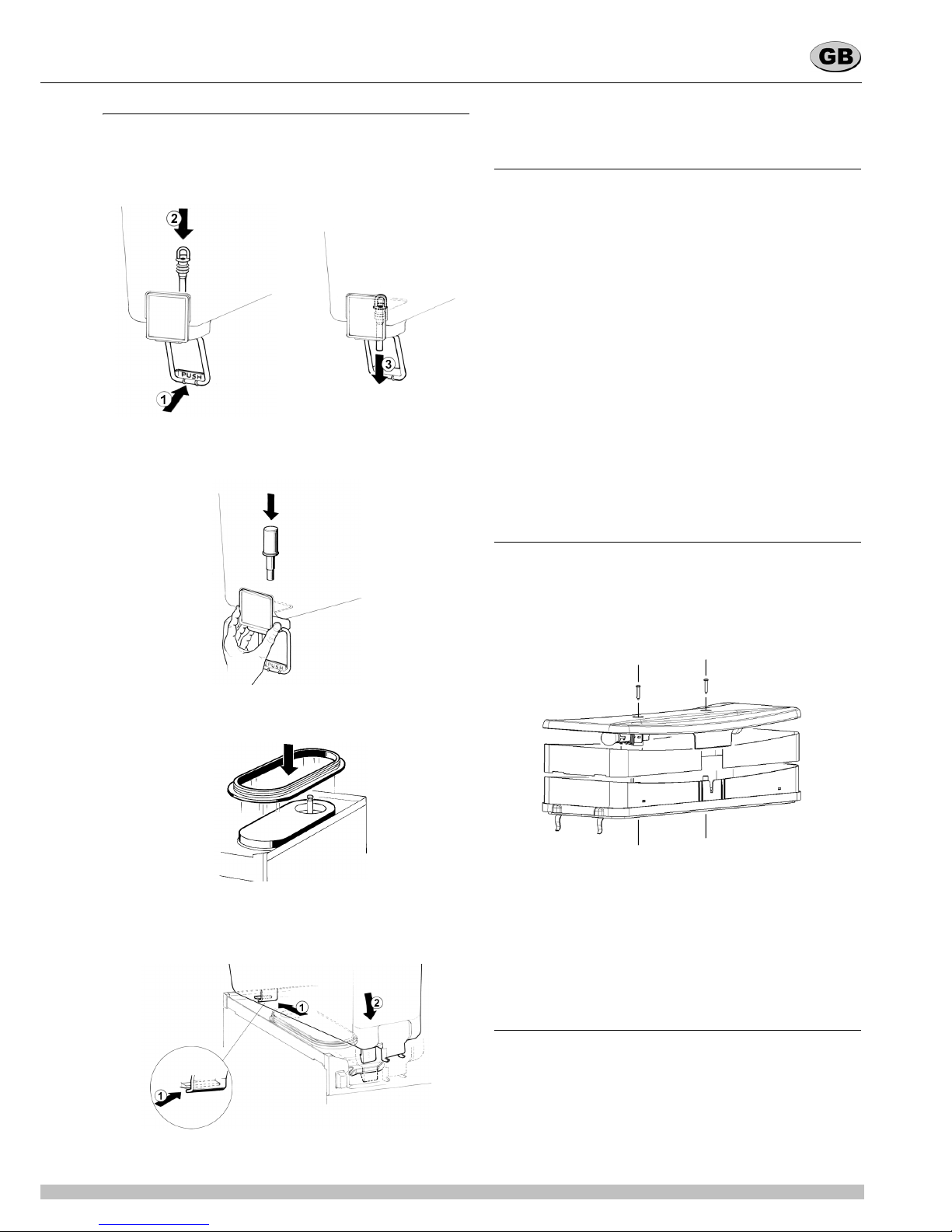 GB

2

PUSH

1

3

PUSH

1

2

1